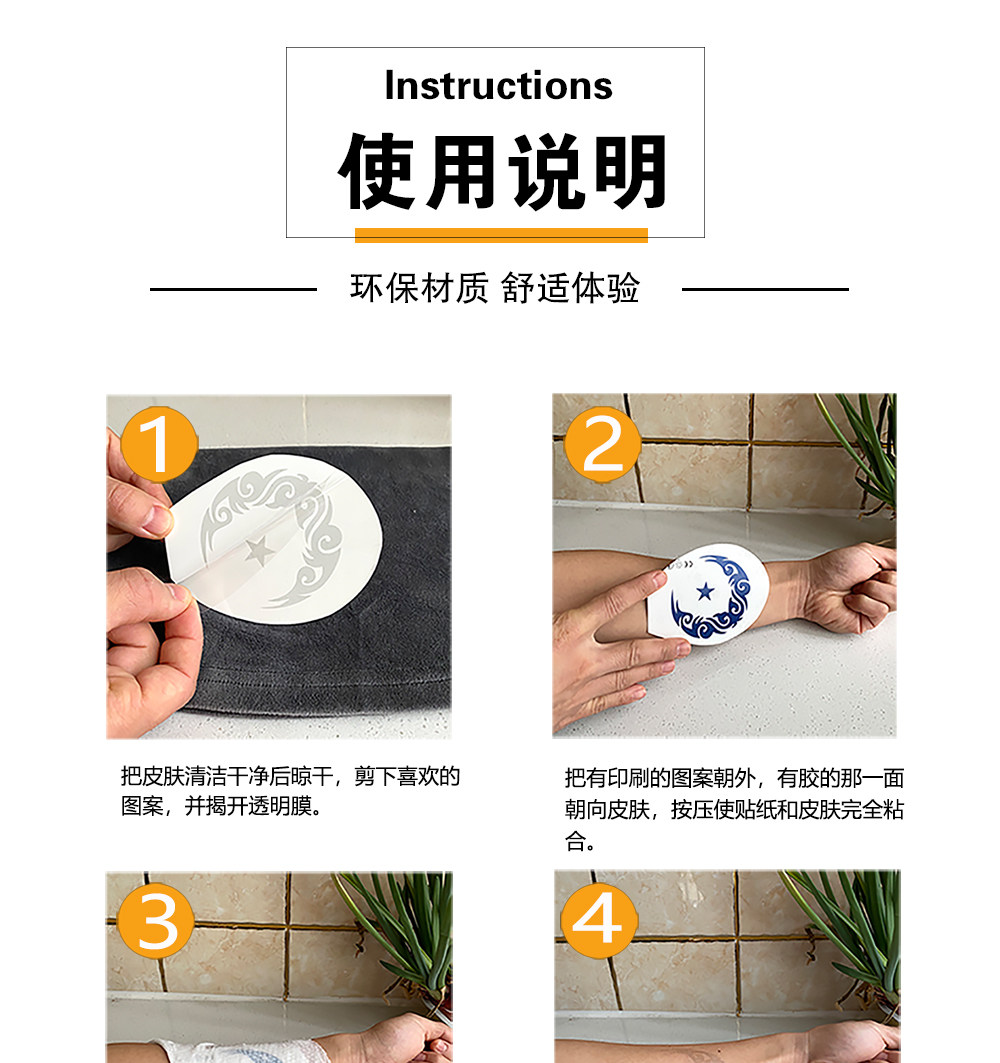 Instructions
使用说明

环保材质 舒适体验

1

把皮肤清洁干净后晾干，剪下喜欢的图案，并揭开透明膜。

2

把有印刷的图案朝外，有胶的那一面朝向皮肤，按压使贴纸和皮肤完全粘合。

3

4