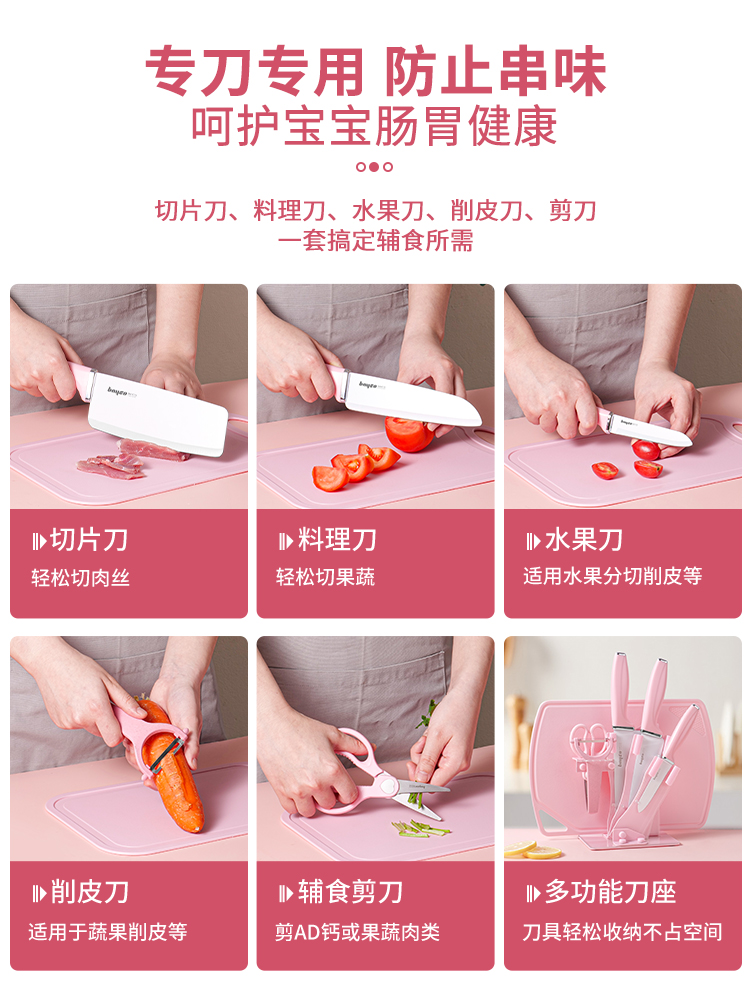 专刀专用 防止串味
呵护宝宝肠胃健康

切片刀、料理刀、水果刀、削皮刀、剪刀
一套搞定辅食所需

切片刀
轻松切肉丝

料理刀
轻松切果蔬

水果刀
适用水果分切削皮等

削皮刀
适用于蔬果削皮等

辅食剪刀
剪AD钙或果蔬肉类

多功能刀座
刀具轻松收纳不占空间