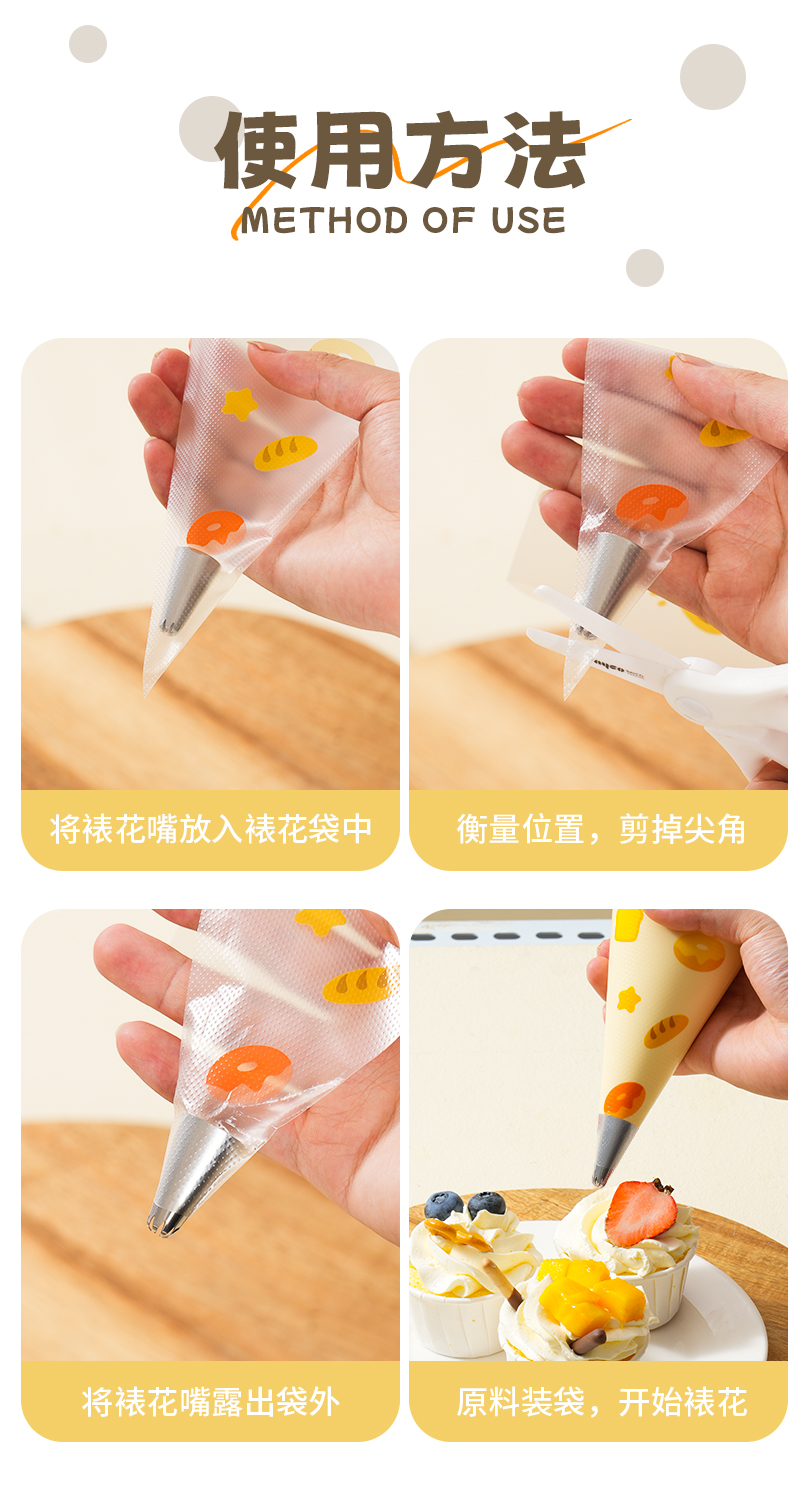 使用方法
METHOD OF USE

将裱花嘴放入裱花袋中

衡量位置，剪掉尖角

将裱花嘴露出袋外

原料装袋，开始裱花