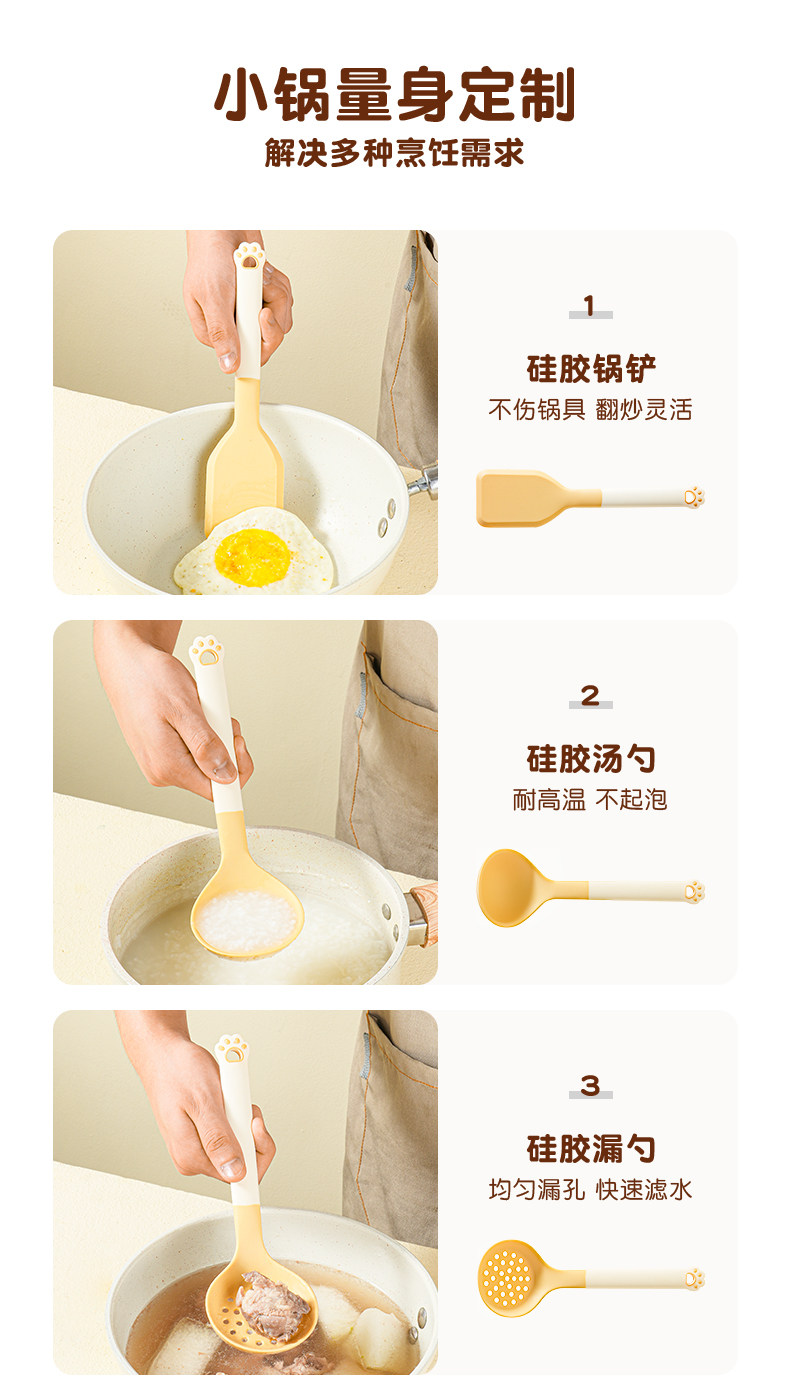 小锅量身定制
解决多种烹饪需求

1
硅胶锅铲
不伤锅具 翻炒灵活

2
硅胶汤勺
耐高温 不起泡

3
硅胶漏勺
均匀漏孔 快速滤水