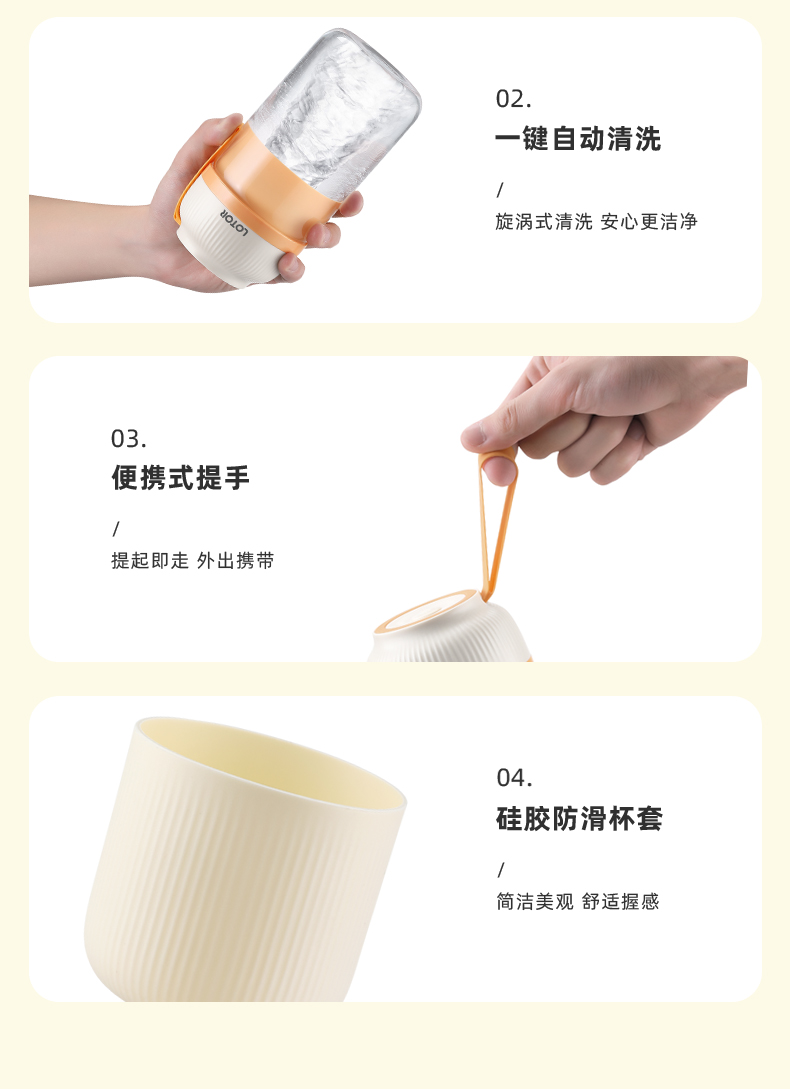 LOTOR

02.
一键自动清洗
/
旋涡式清洗 安心更洁净

03.
便携式提手
/
提起即走 外出携带

04.
硅胶防滑杯套
/
简洁美观 舒适握感