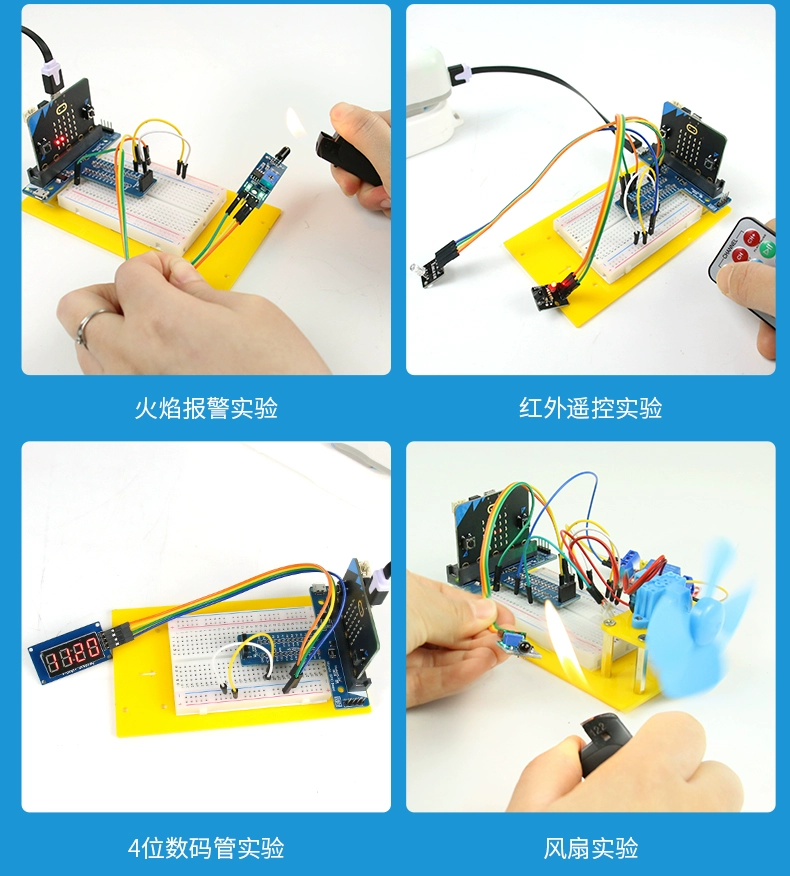 火焰报警实验

红外遥控实验

4位数码管实验

风扇实验