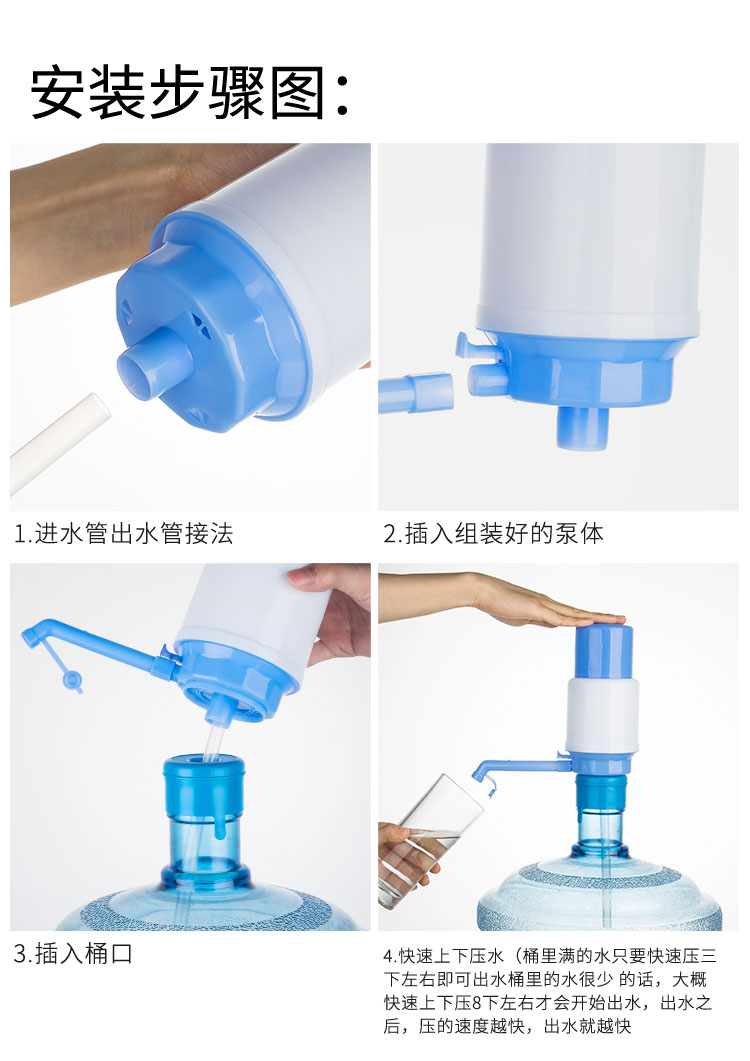 安装步骤图：

1.进水管出水管接法

2.插入组装好的泵体

3.插入桶口

4.快速上下压水（桶里满的水只要快速压三下左右即可出水桶里的水很少 的话，大概快速上下压8下左右才会开始出水，出水之后，压的速度越快，出水就越快