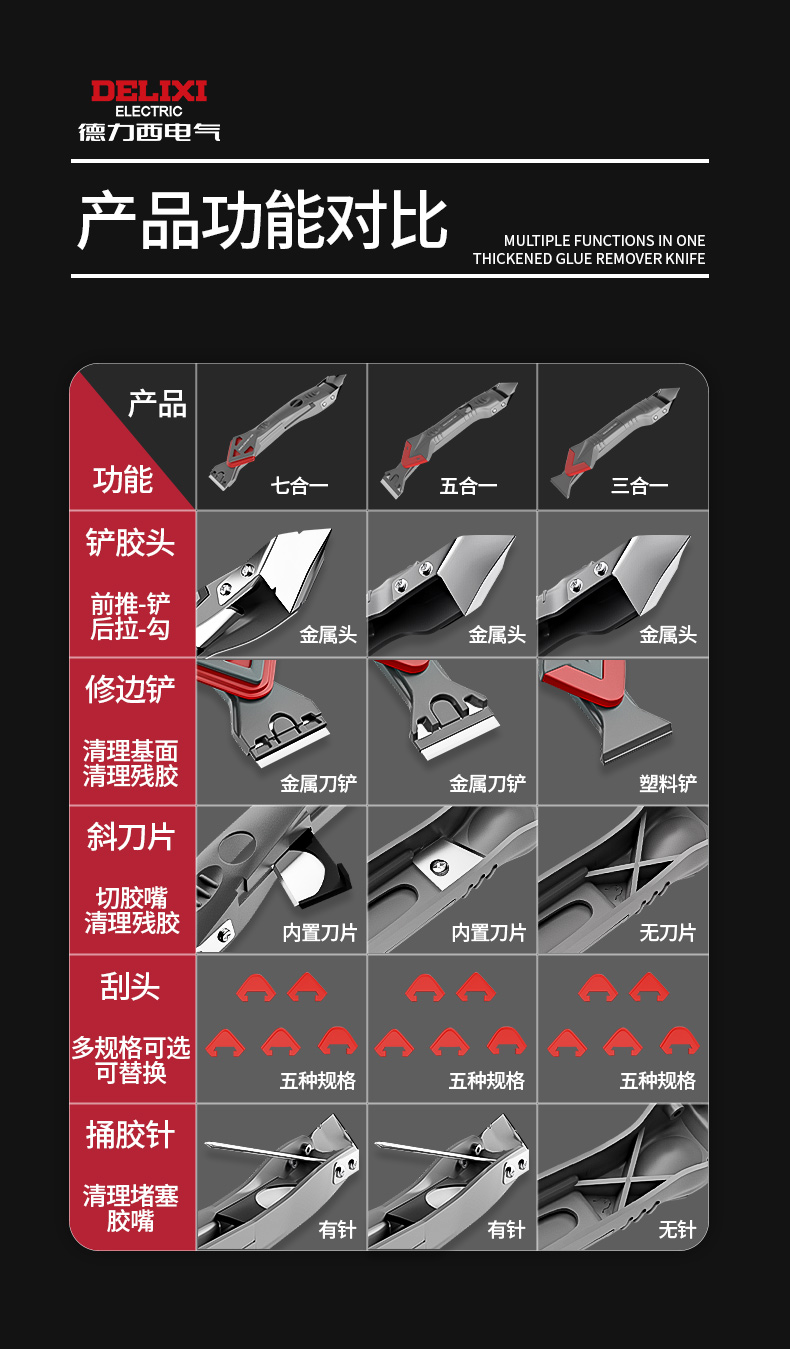 DELIXI
ELECTRIC
德力西电气

产品功能对比

MULTIPLE FUNCTIONS IN ONE
THICKENED GLUE REMOVER KNIFE

| 产品 功能 | 七合一 | 五合一 | 三合一 |
|---|---|---|---|
| 铲胶头 前推-铲 后拉-勾 | 金属头 | 金属头 | 金属头 |
| 修边铲 清理基面 清理残胶 | 金属刀铲 | 金属刀铲 | 塑料铲 |
| 斜刀片 切胶嘴 清理残胶 | 内置刀片 | 内置刀片 | 无刀片 |
| 刮头 多规格可选 可替换 | 五种规格 | 五种规格 | 五种规格 |
| 捅胶针 清理堵塞 胶嘴 | 有针 | 有针 | 无针 |