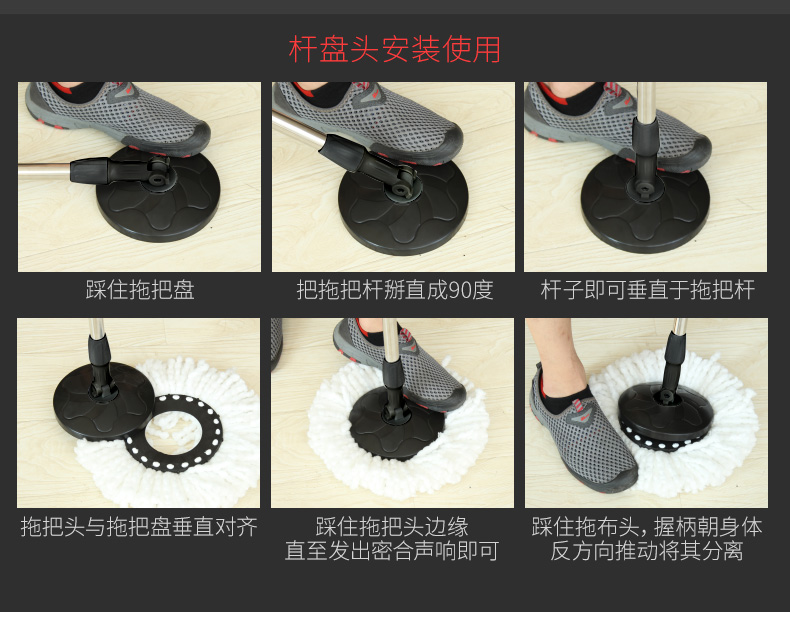 杆盘头安装使用

踩住拖把盘

把拖把杆掰直成90度

杆子即可垂直于拖把杆

拖把头与拖把盘垂直对齐

踩住拖把头边缘
直至发出密合声响即可

踩住拖布头，握柄朝身体
反方向推动将其分离