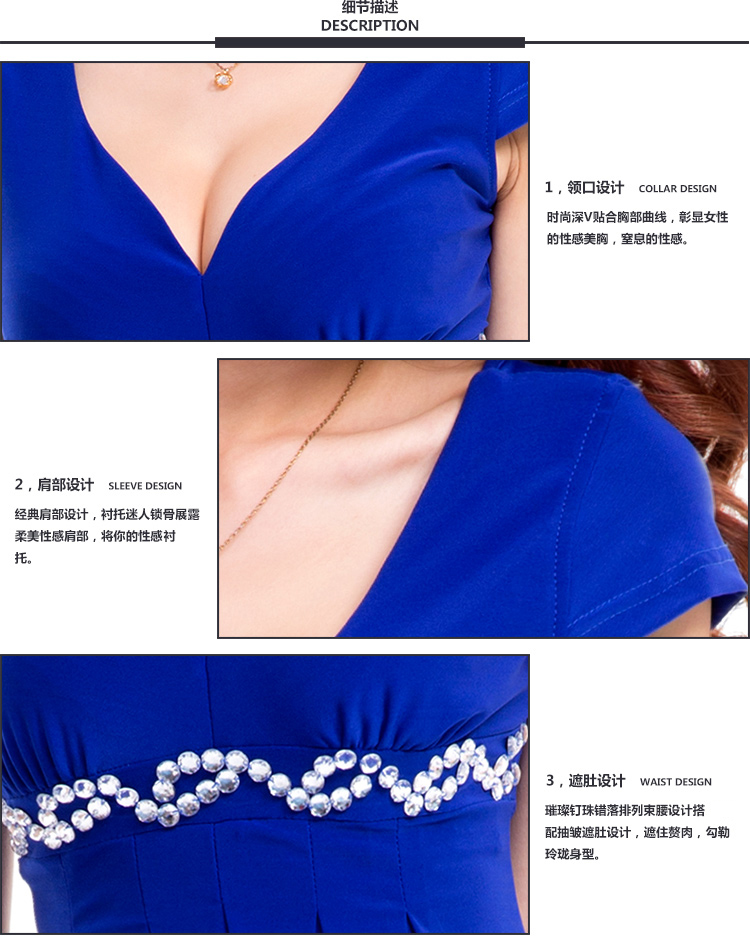 细节描述
DESCRIPTION

1，领口设计 COLLAR DESIGN
时尚深V贴合胸部曲线，彰显女性的性感美胸，窒息的性感。

2，肩部设计 SLEEVE DESIGN
经典肩部设计，衬托迷人锁骨展露柔美性感肩部，将你的性感衬托。

3，遮肚设计 WAIST DESIGN
璀璨钉珠错落排列束腰设计搭配抽皱遮肚设计，遮住赘肉，勾勒玲珑身型。