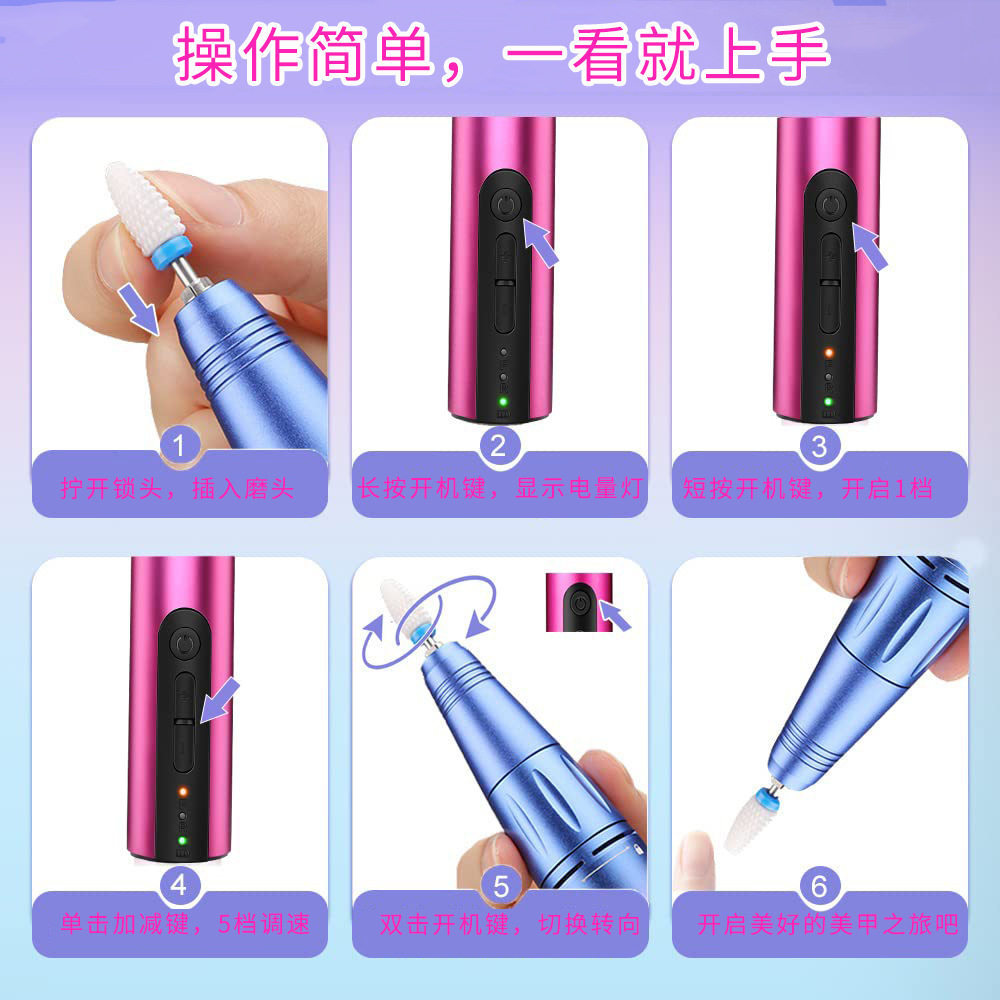 操作简单，一看就上手

1
拧开锁头，插入磨头

2
长按开机键，显示电量灯

3
短按开机键，开启1档

4
单击加减键，5档调速

5
双击开机键，切换转向

6
开启美好的美甲之旅吧