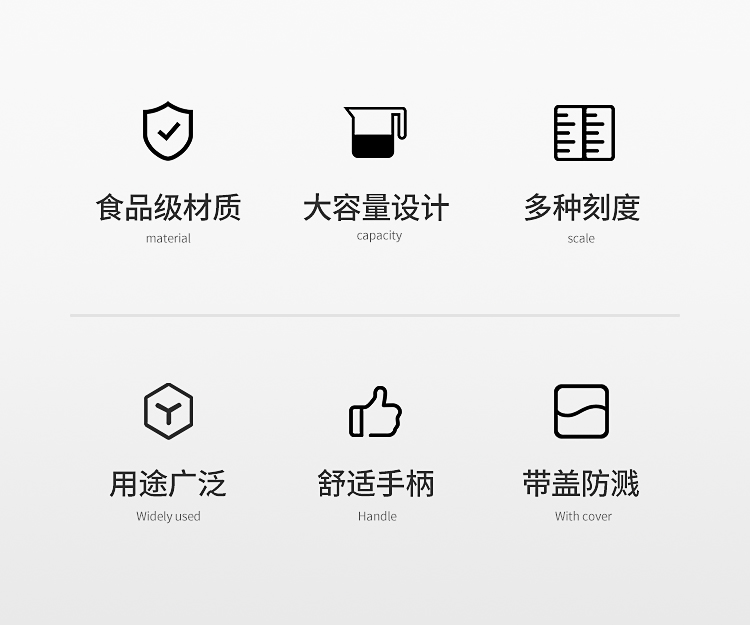 食品级材质
material

大容量设计
capacity

多种刻度
scale

用途广泛
Widely used

舒适手柄
Handle

带盖防溅
With cover