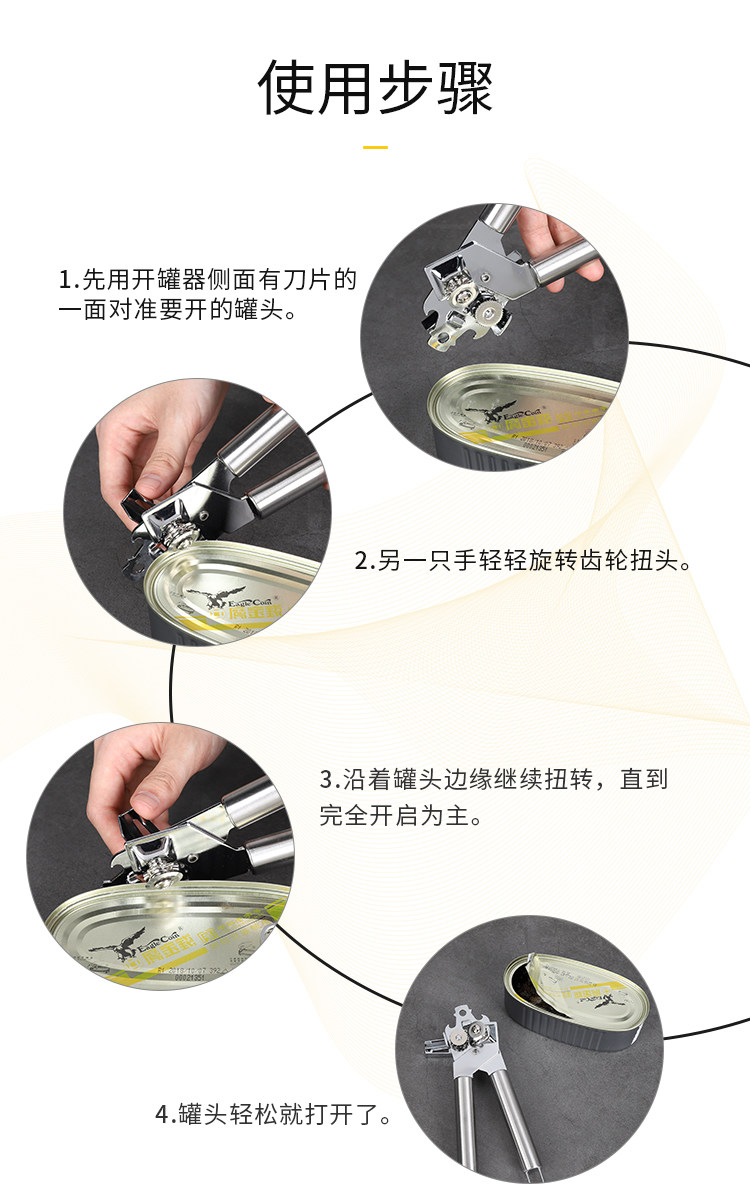 使用步骤

1.先用开罐器侧面有刀片的一面对准要开的罐头。

Eagle Coin

2.另一只手轻轻旋转齿轮扭头。

Eagle Coin

3.沿着罐头边缘继续扭转，直到完全开启为主。

Eagle Coin

4.罐头轻松就打开了。