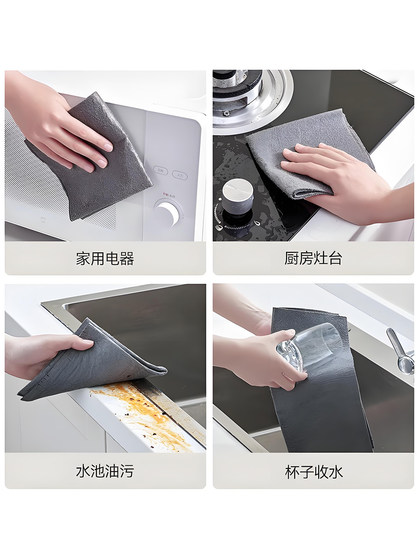 家用电器

厨房灶台

水池油污

杯子收水