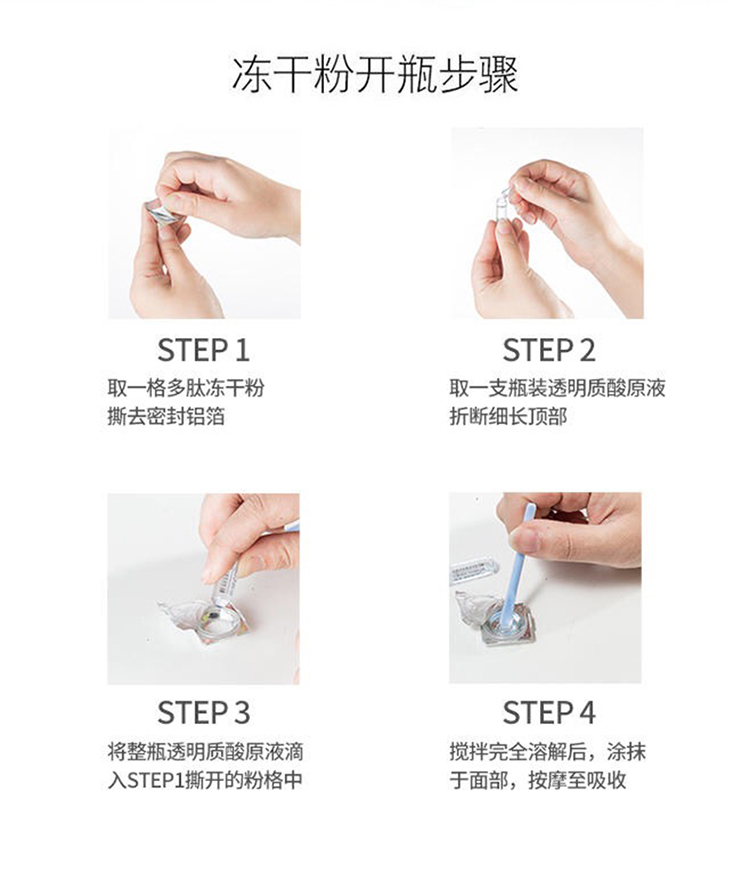 冻干粉开瓶步骤

STEP 1

取一格多肽冻干粉
撕去密封铝箔

STEP 2

取一支瓶装透明质酸原液
折断细长顶部

STEP 3

将整瓶透明质酸原液滴
入STEP1撕开的粉格中

STEP 4

搅拌完全溶解后，涂抹
于面部，按摩至吸收