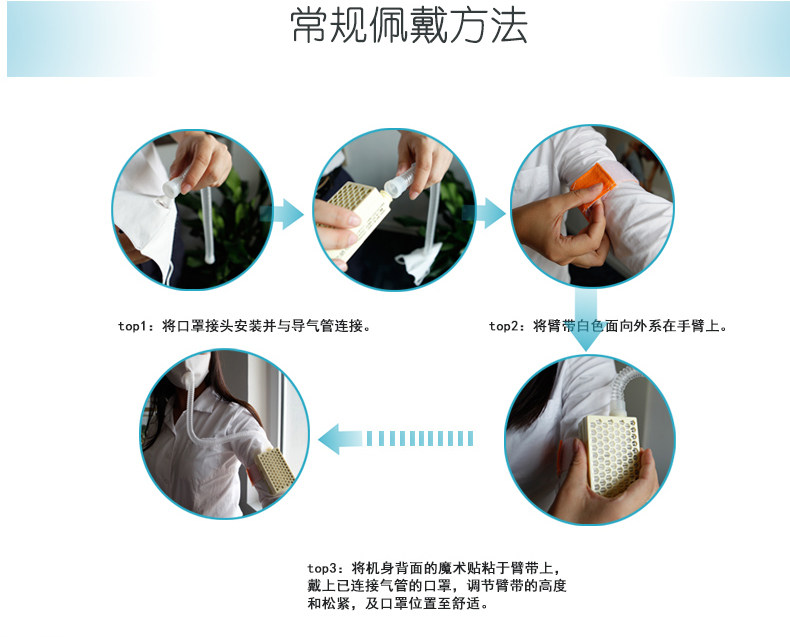 常规佩戴方法

top1：将口罩接头安装并与导气管连接。

top2：将臂带白色面向外系在手臂上。

top3：将机身背面的魔术贴粘于臂带上，戴上已连接气管的口罩，调节臂带的高度和松紧，及口罩位置至舒适。