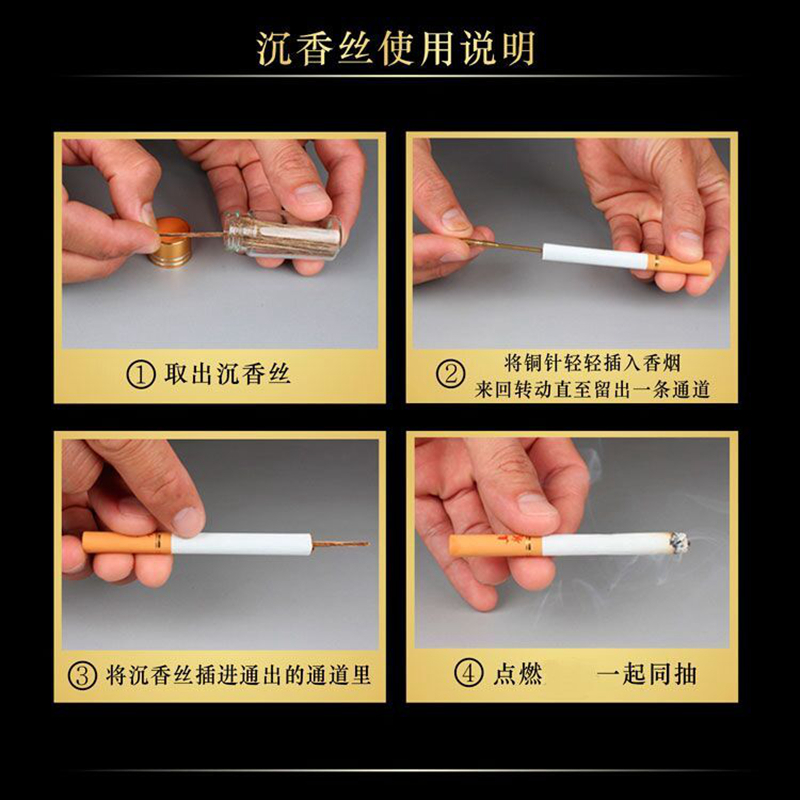 沉香丝使用说明

① 取出沉香丝

② 将铜针轻轻插入香烟
来回转动直至留出一条通道

③ 将沉香丝插进通出的通道里

④ 点燃 一起同抽