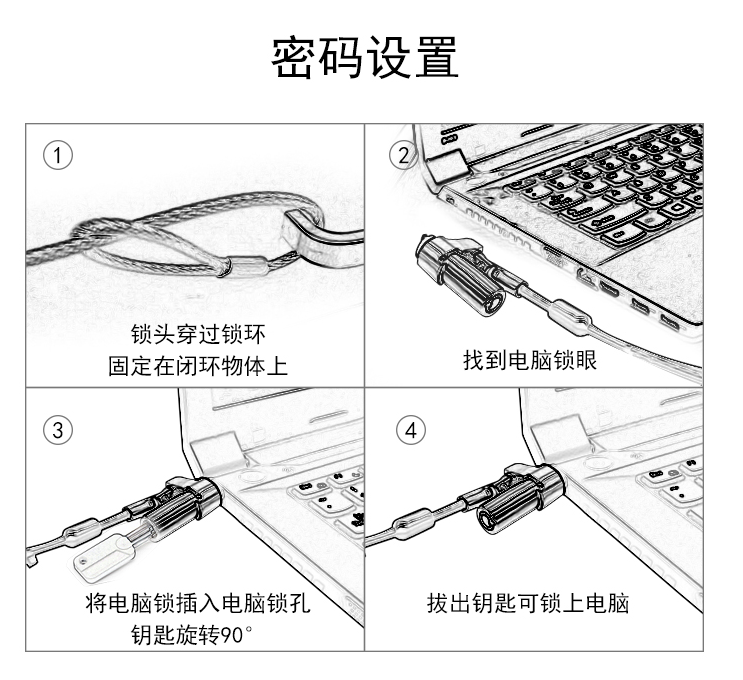 密码设置

①

锁头穿过锁环
固定在闭环物体上

②

找到电脑锁眼

③

将电脑锁插入电脑锁孔
钥匙旋转90°

④

拔出钥匙可锁上电脑