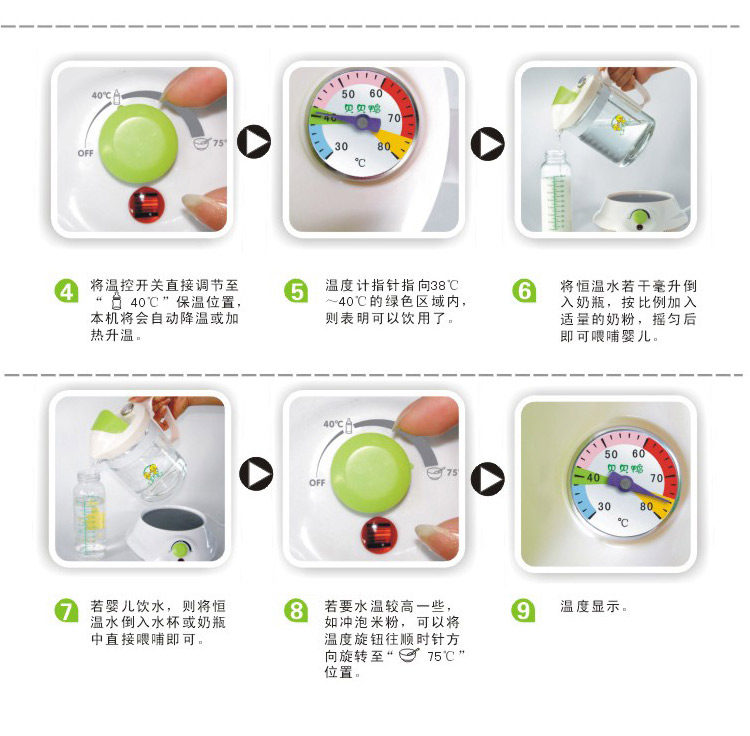 40℃

OFF

75°

50 60

贝贝鸭

40 70

30 80

℃

4 将温控开关直接调节至“ 40℃”保温位置，本机将会自动降温或加热升温。

5 温度计指针指向38℃～40℃的绿色区域内，则表明可以饮用了。

6 将恒温水若干毫升倒入奶瓶，按比例加入适量的奶粉，摇匀后即可喂哺婴儿。

40℃

OFF

75°

50 60

贝贝鸭

40 70

30 80

℃

7 若婴儿饮水，则将恒温水倒入水杯或奶瓶中直接喂哺即可。

8 若要水温较高一些，如冲泡米粉，可以将温度旋钮往顺时针方向旋转至“ 75℃”位置。

9 温度显示。