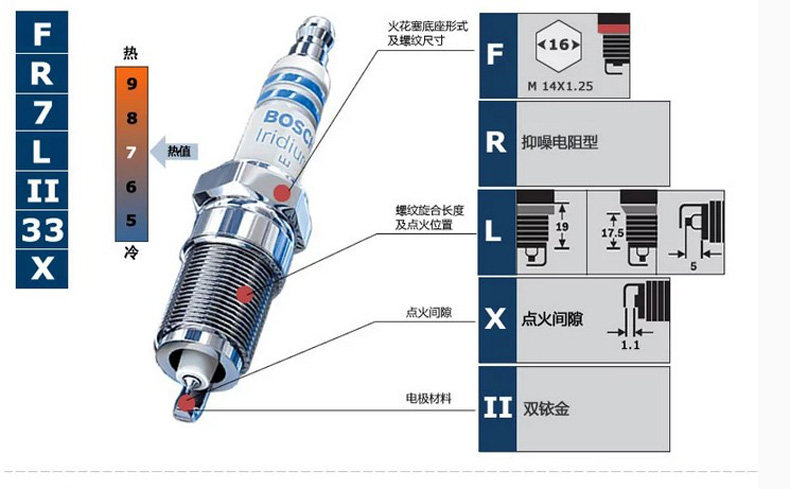 F
R
7
L
II
33
X

热
9
8
7
6
5
冷

热值

BOSCH
Iridium

火花塞底座形式及螺纹尺寸

螺纹旋合长度及点火位置

点火间隙

电极材料

F
16
M 14X1.25

R
抑噪电阻型

L
19
17.5
5

X
点火间隙
1.1

II
双铱金