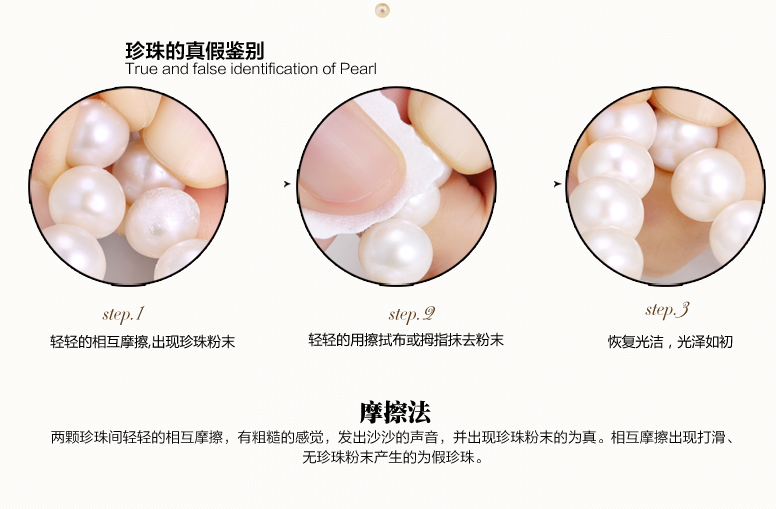 珍珠的真假鉴别
True and false identification of Pearl

step.1
轻轻的相互摩擦,出现珍珠粉末

step.2
轻轻的用擦拭布或拇指抹去粉末

step.3
恢复光洁，光泽如初

摩擦法
两颗珍珠间轻轻的相互摩擦，有粗糙的感觉，发出沙沙的声音，并出现珍珠粉末的为真。相互摩擦出现打滑、无珍珠粉末产生的为假珍珠。