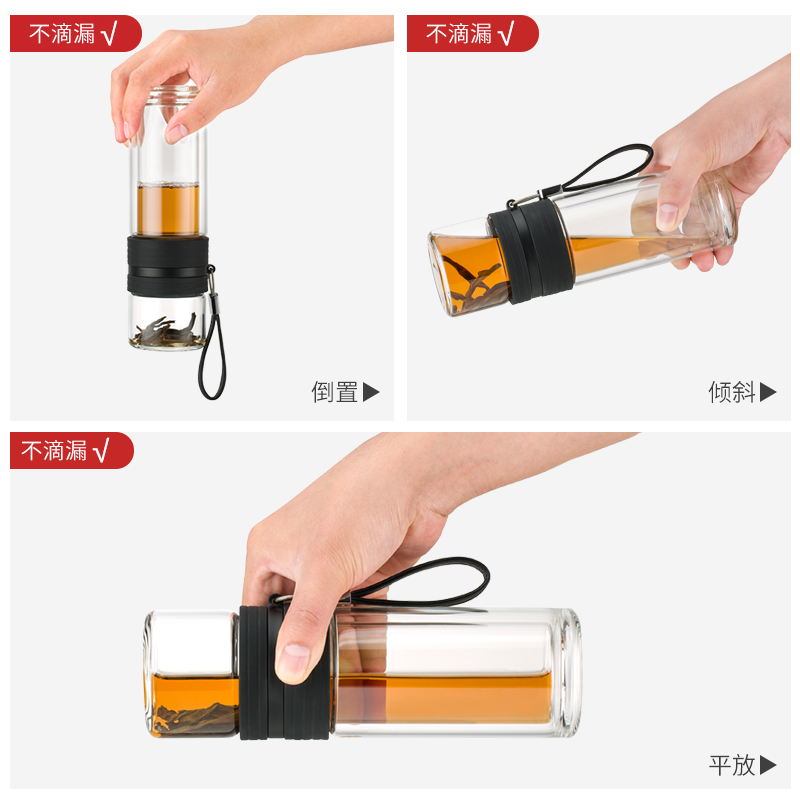 不滴漏 √

倒置▶

不滴漏 √

倾斜▶

不滴漏 √

平放▶