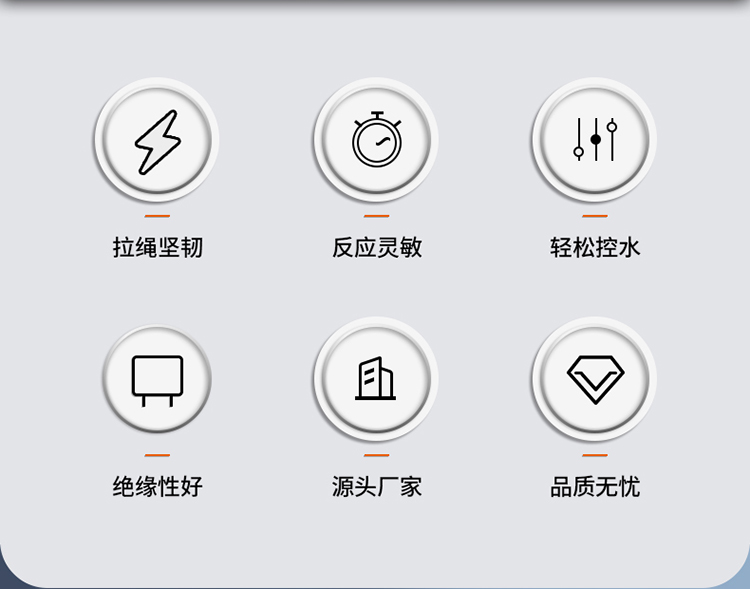 拉绳坚韧

反应灵敏

轻松控水

绝缘性好

源头厂家

品质无忧