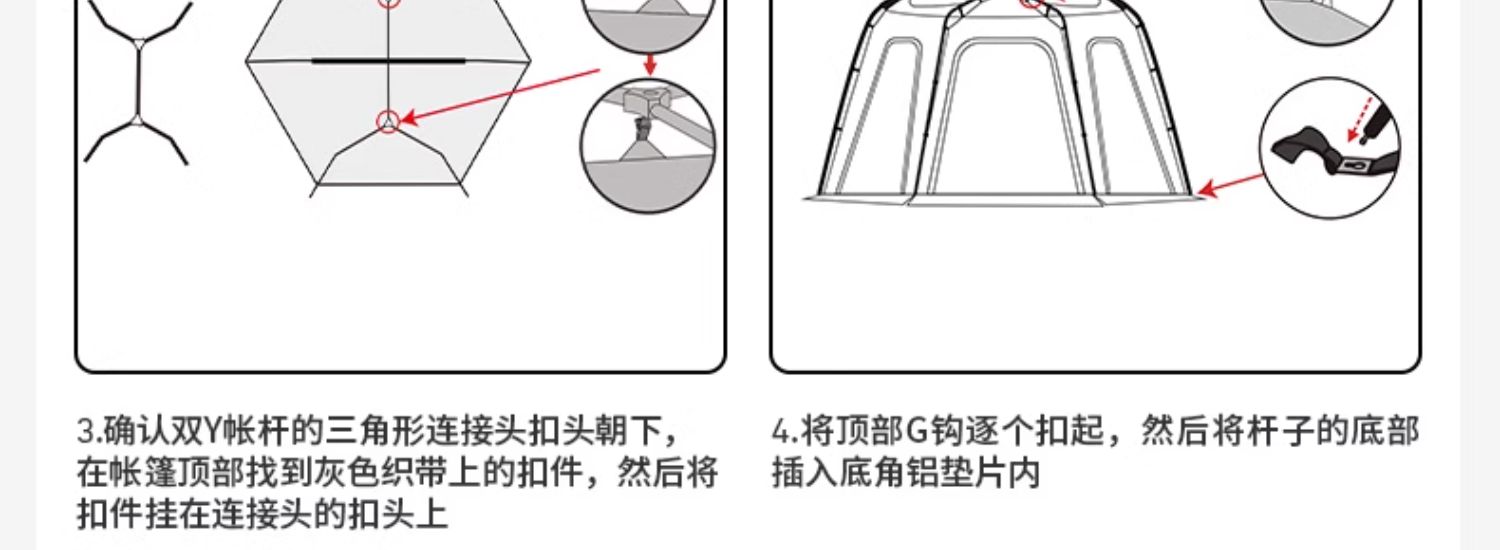 3.确认双Y帐杆的三角形连接头扣头朝下，在帐篷顶部找到灰色织带上的扣件，然后将扣件挂在连接头的扣头上

4.将顶部G钩逐个扣起，然后将杆子的底部插入底角铝垫片内