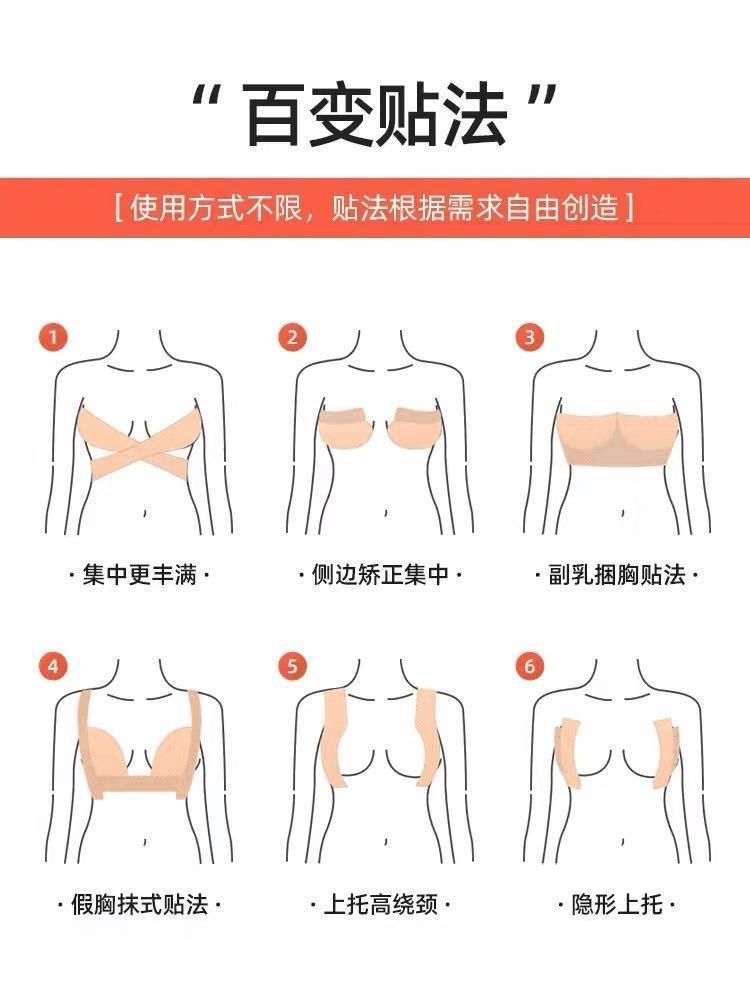 “ 百变贴法 ”

[ 使用方式不限，贴法根据需求自由创造 ]

1
· 集中更丰满 ·

2
· 侧边矫正集中 ·

3
· 副乳捆胸贴法 ·

4
· 假胸抹式贴法 ·

5
· 上托高绕颈 ·

6
· 隐形上托 ·