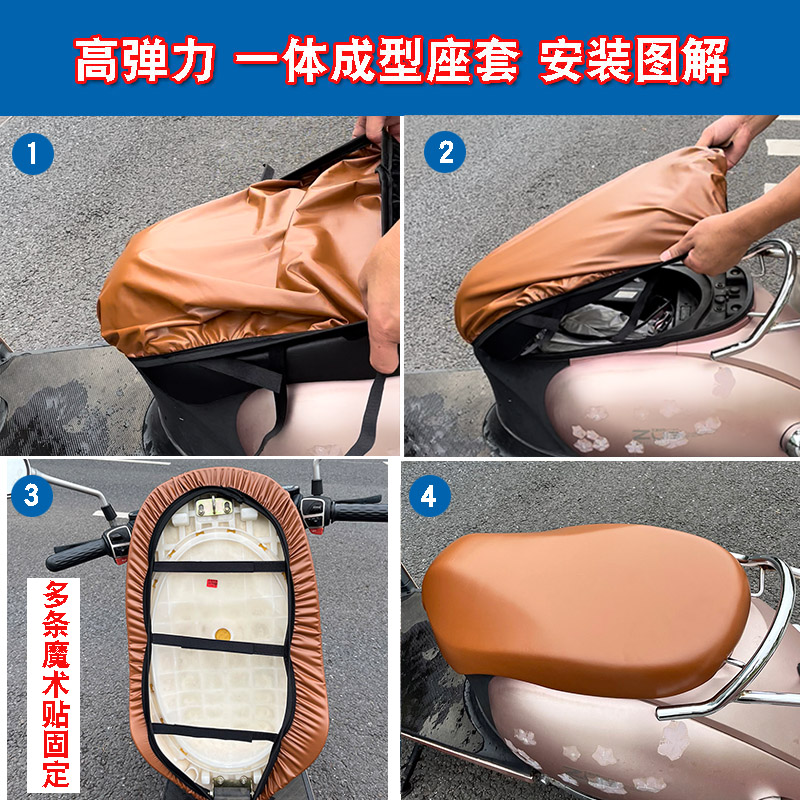 高弹力 一体成型座套 安装图解

1

2

3

多条魔术贴固定

4