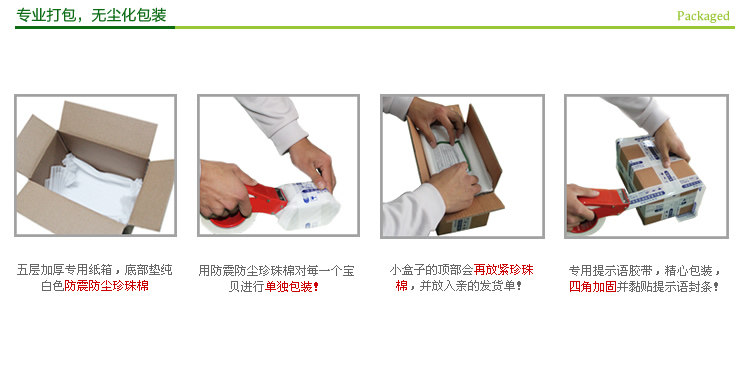 专业打包，无尘化包装

Packaged

五层加厚专用纸箱，底部垫纯白色防震防尘珍珠棉

用防震防尘珍珠棉对每一个宝贝进行单独包装！

小盒子的顶部会再放紧珍珠棉，并放入亲的发货单！

专用提示语胶带，精心包装，四角加固并黏贴提示语封条！