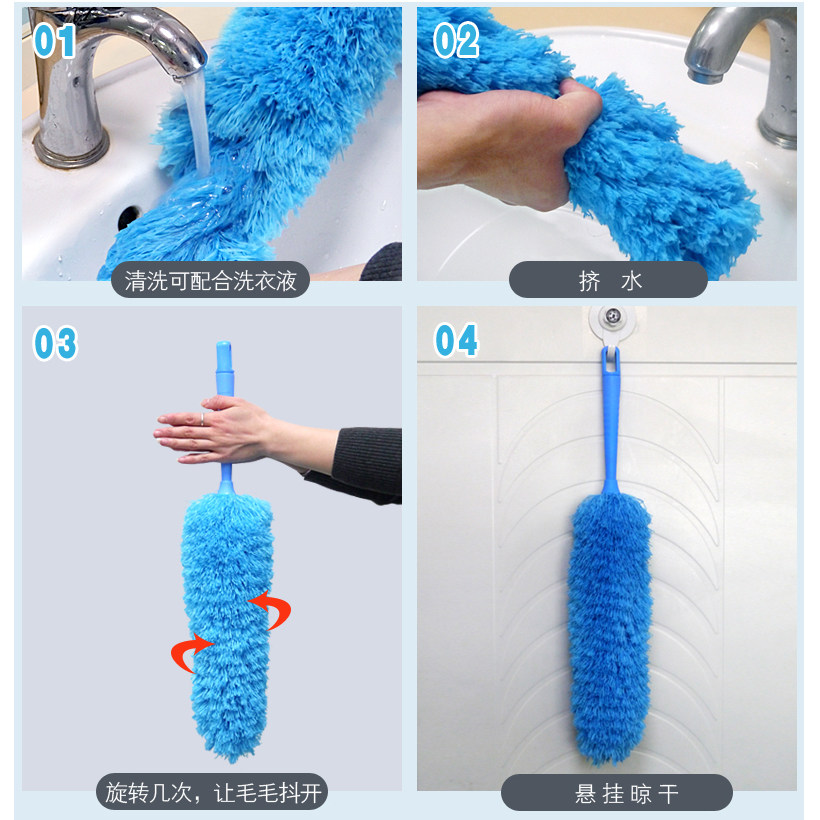 01

清洗可配合洗衣液

02

挤 水

03

旋转几次，让毛毛抖开

04

悬挂晾干