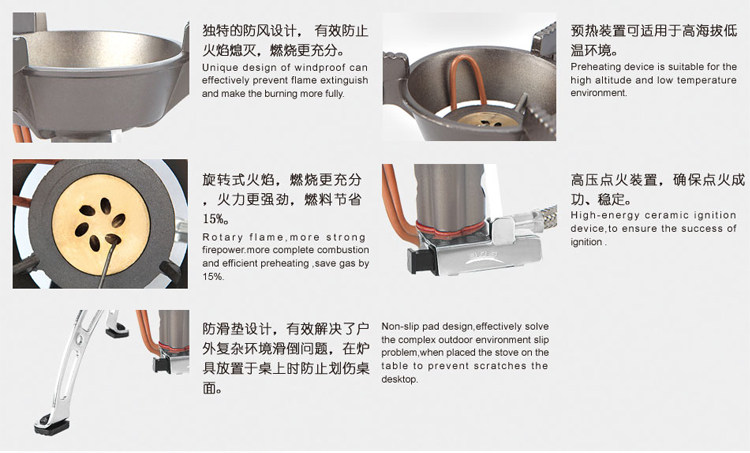 独特的防风设计，有效防止火焰熄灭，燃烧更充分。
Unique design of windproof can effectively prevent flame extinguish and make the burning more fully.

预热装置可适用于高海拔低温环境。
Preheating device is suitable for the high altitude and low temperature environment.

旋转式火焰，燃烧更充分，火力更强劲，燃料节省15%。
Rotary flame,more strong firepower.more complete combustion and efficient preheating ,save gas by 15%.

高压点火装置，确保点火成功、稳定。
High-energy ceramic ignition device,to ensure the success of ignition .

防滑垫设计，有效解决了户外复杂环境滑倒问题，在炉具放置于桌上时防止划伤桌面。
Non-slip pad design,effectively solve the complex outdoor environment slip problem,when placed the stove on the table to prevent scratches the desktop.