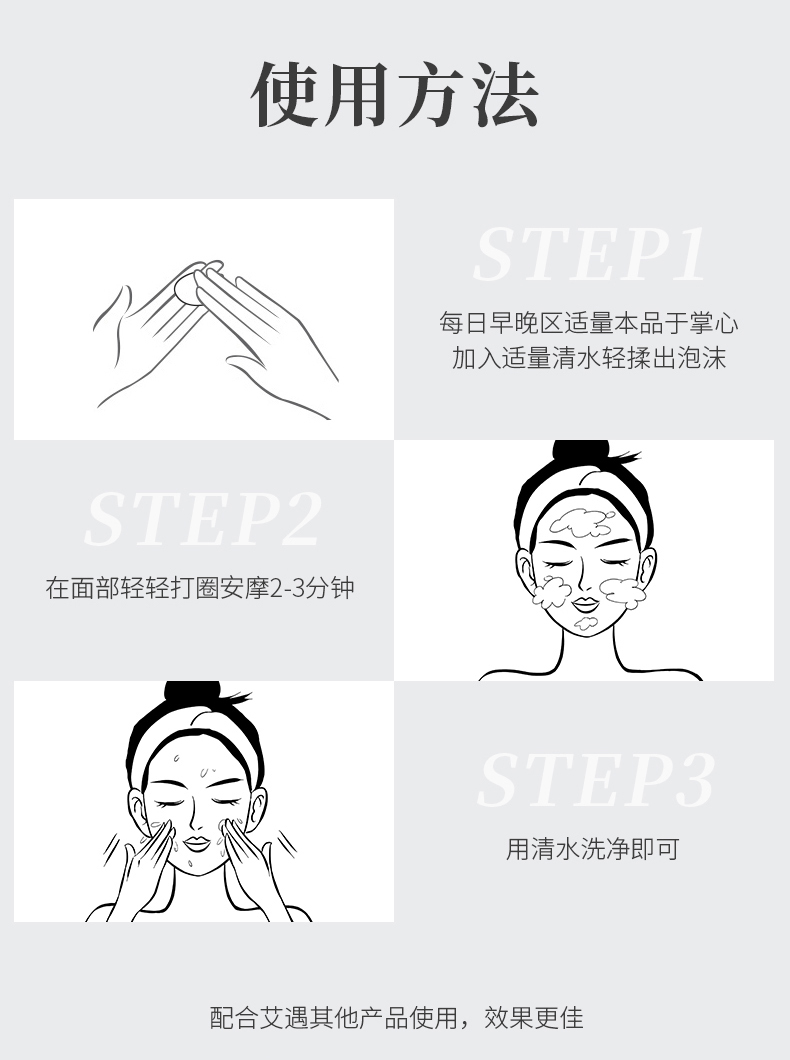 使用方法

STEP1

每日早晚区适量本品于掌心
加入适量清水轻揉出泡沫

STEP2

在面部轻轻打圈安摩2-3分钟

STEP3

用清水洗净即可

配合艾遇其他产品使用，效果更佳