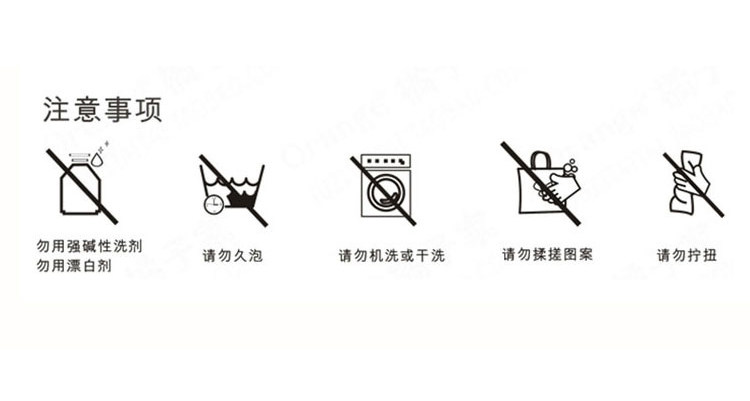 注意事项

勿用强碱性洗剂
勿用漂白剂

请勿久泡

请勿机洗或干洗

请勿揉搓图案

请勿拧扭