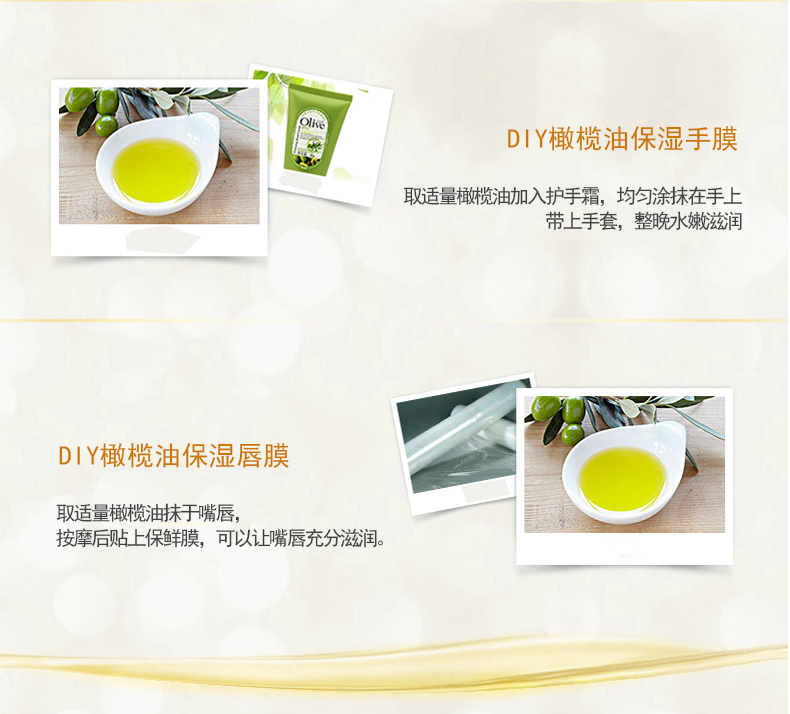 Olive

DIY橄榄油保湿手膜

取适量橄榄油加入护手霜，均匀涂抹在手上
带上手套，整晚水嫩滋润

DIY橄榄油保湿唇膜

取适量橄榄油抹于嘴唇，
按摩后贴上保鲜膜，可以让嘴唇充分滋润。