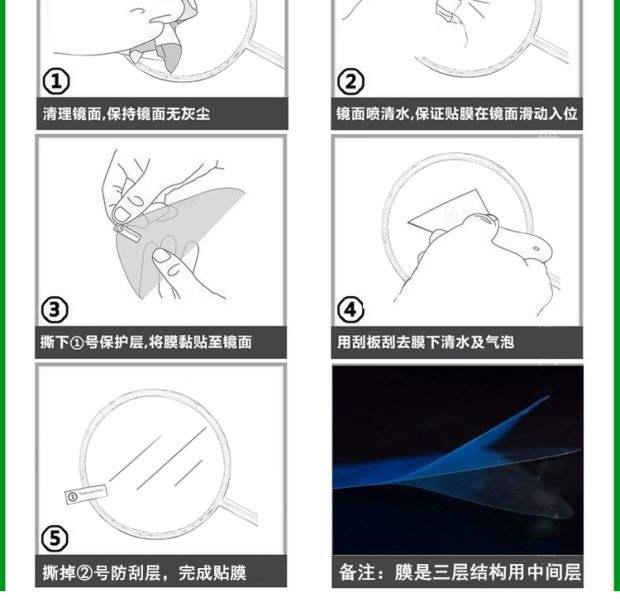 ①

清理镜面,保持镜面无灰尘

②

镜面喷清水,保证贴膜在镜面滑动入位

③

撕下①号保护层,将膜黏贴至镜面

④

用刮板刮去膜下清水及气泡

⑤

撕掉②号防刮层，完成贴膜

备注：膜是三层结构用中间层