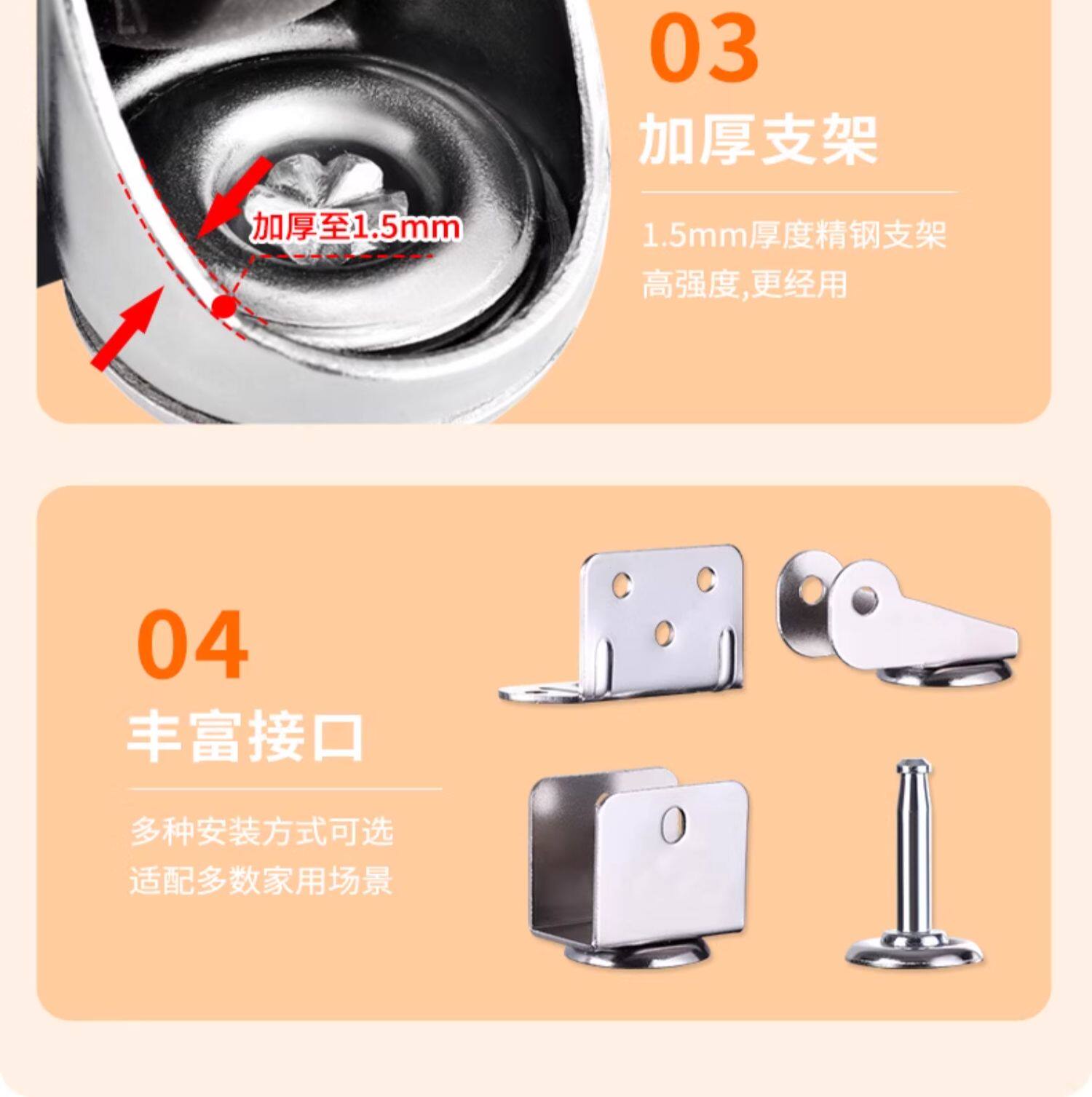 加厚至1.5mm

03

加厚支架

1.5mm厚度精钢支架
高强度,更经用

04

丰富接口

多种安装方式可选
适配多数家用场景