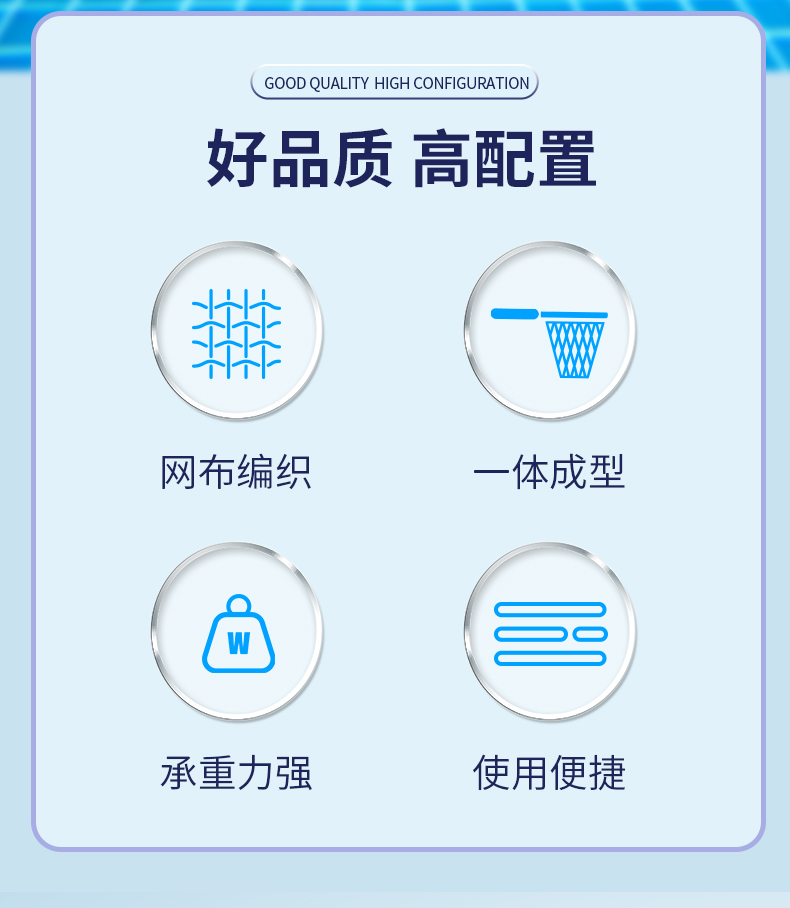 GOOD QUALITY HIGH CONFIGURATION

好品质 高配置

网布编织

一体成型

W

承重力强

使用便捷