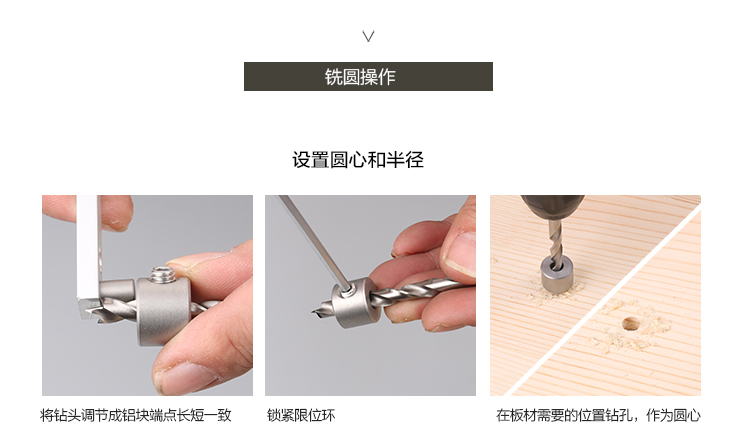 铣圆操作

设置圆心和半径

将钻头调节成铝块端点长短一致

锁紧限位环

在板材需要的位置钻孔，作为圆心