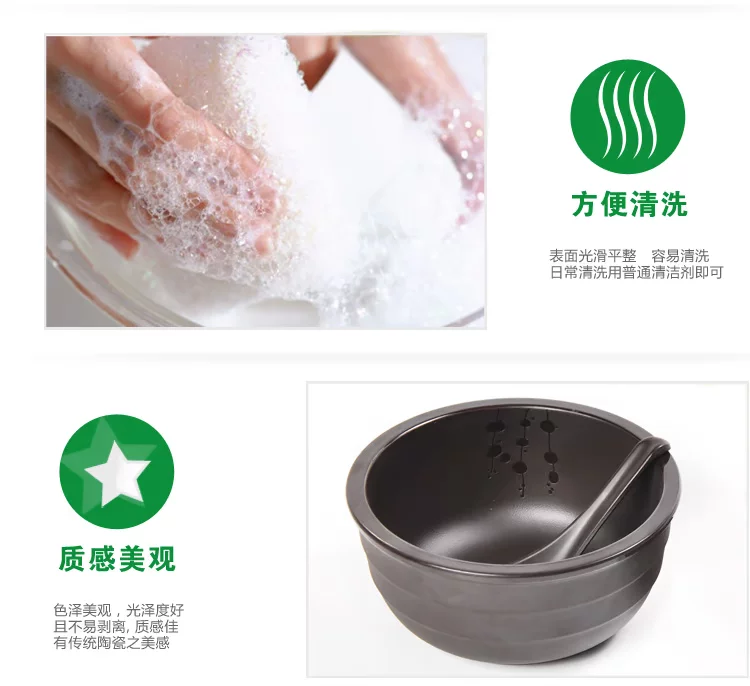 方便清洗

表面光滑平整　容易清洗
日常清洗用普通清洁剂即可

质感美观

色泽美观，光泽度好
且不易剥离, 质感佳
有传统陶瓷之美感