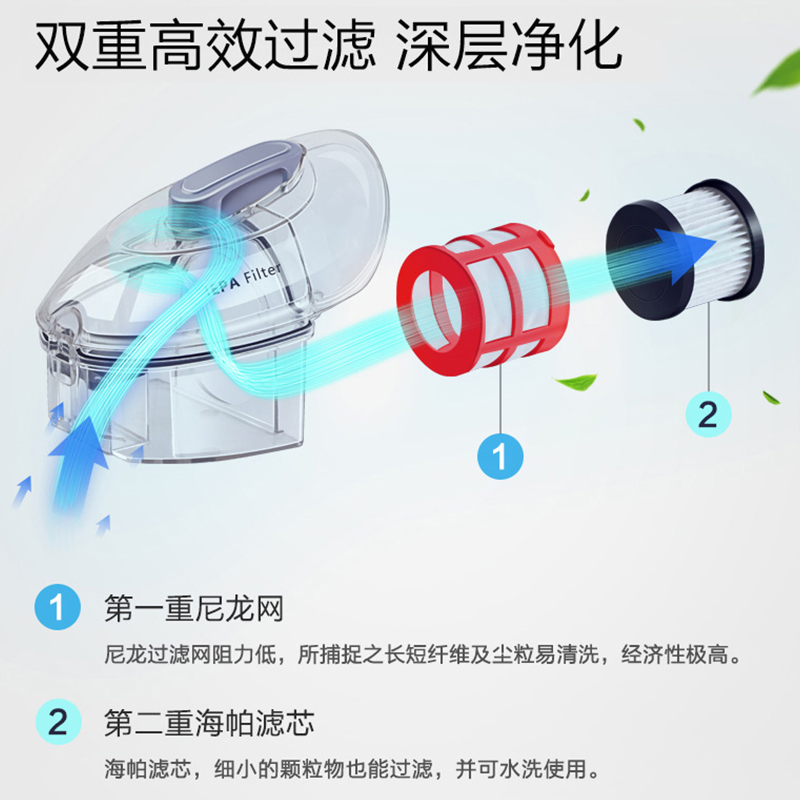 双重高效过滤 深层净化

EPA Filter

1

2

1 第一重尼龙网

尼龙过滤网阻力低，所捕捉之长短纤维及尘粒易清洗，经济性极高。

2 第二重海帕滤芯

海帕滤芯，细小的颗粒物也能过滤，并可水洗使用。