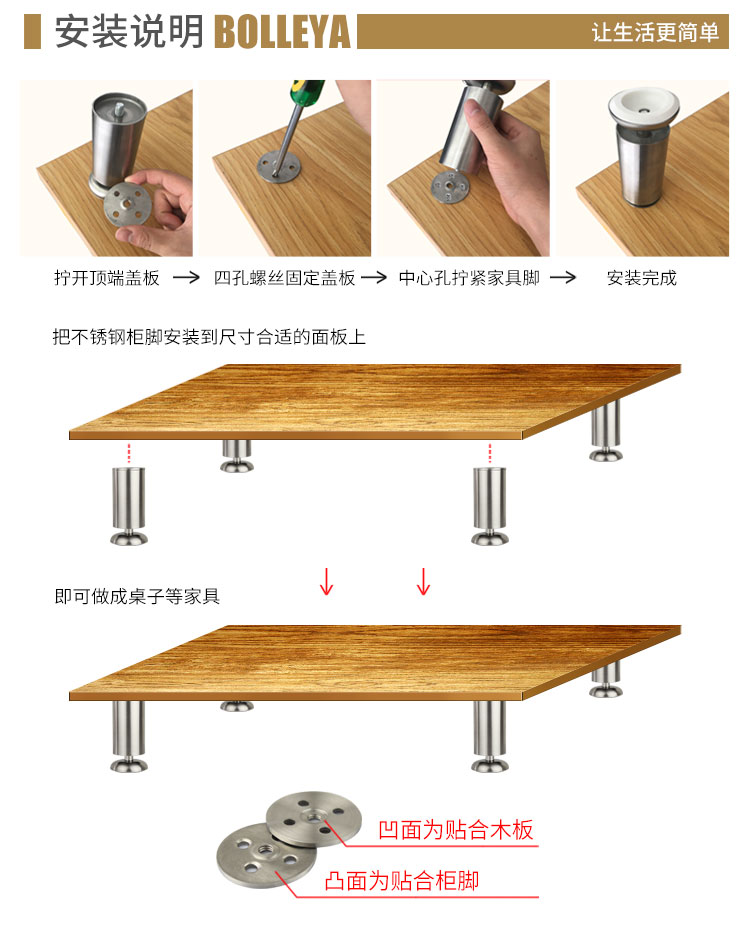 安装说明 BOLLEYA 让生活更简单

拧开顶端盖板 → 四孔螺丝固定盖板 → 中心孔拧紧家具脚 → 安装完成

把不锈钢柜脚安装到尺寸合适的面板上

即可做成桌子等家具

凹面为贴合木板

凸面为贴合柜脚