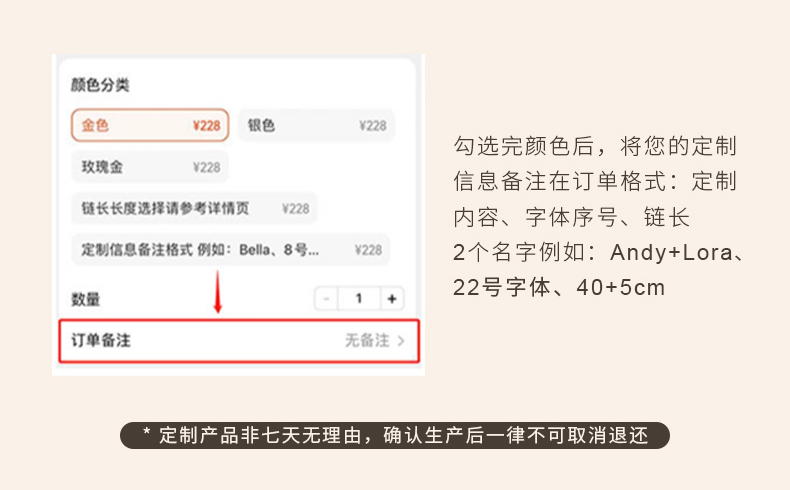 颜色分类

金色 ¥228
银色 ¥228
玫瑰金 ¥228
链长长度选择请参考详情页 ¥228
定制信息备注格式 例如：Bella、8号... ¥228

数量
- 1 +

订单备注
无备注 >

勾选完颜色后，将您的定制信息备注在订单格式：定制内容、字体序号、链长
2个名字例如：Andy+Lora、22号字体、40+5cm

* 定制产品非七天无理由，确认生产后一律不可取消退还