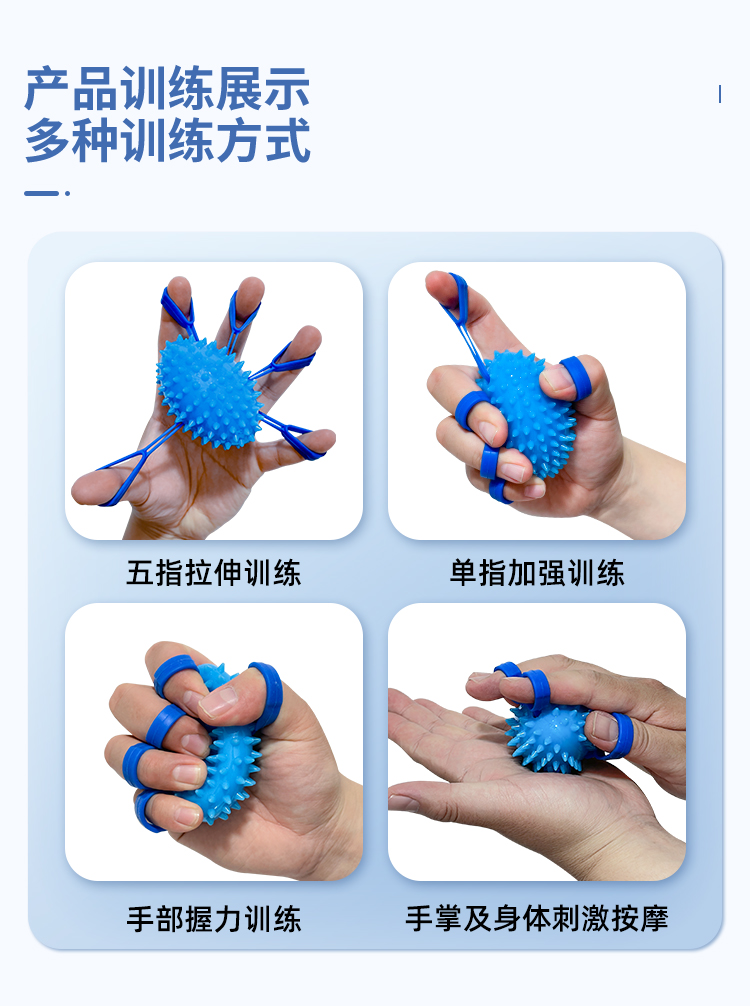 产品训练展示
多种训练方式

五指拉伸训练

单指加强训练

手部握力训练

手掌及身体刺激按摩