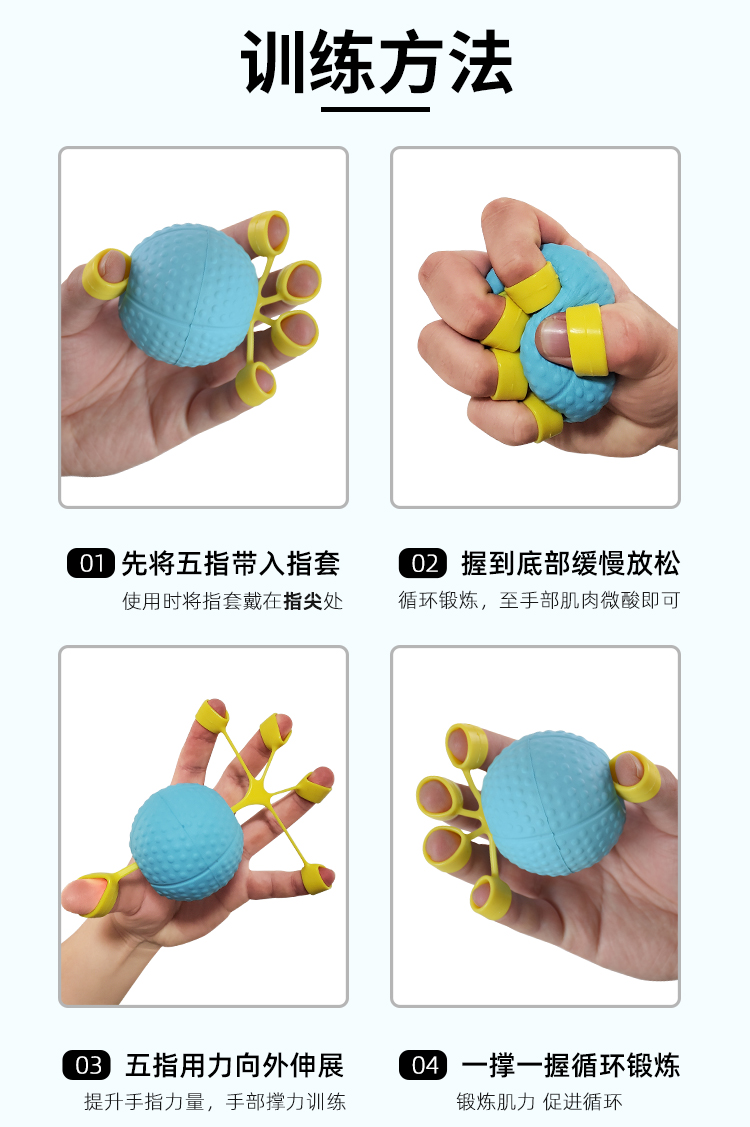 训练方法

01 先将五指带入指套
使用时将指套戴在指尖处

02 握到底部缓慢放松
循环锻炼，至手部肌肉微酸即可

03 五指用力向外伸展
提升手指力量，手部撑力训练

04 一撑一握循环锻炼
锻炼肌力 促进循环