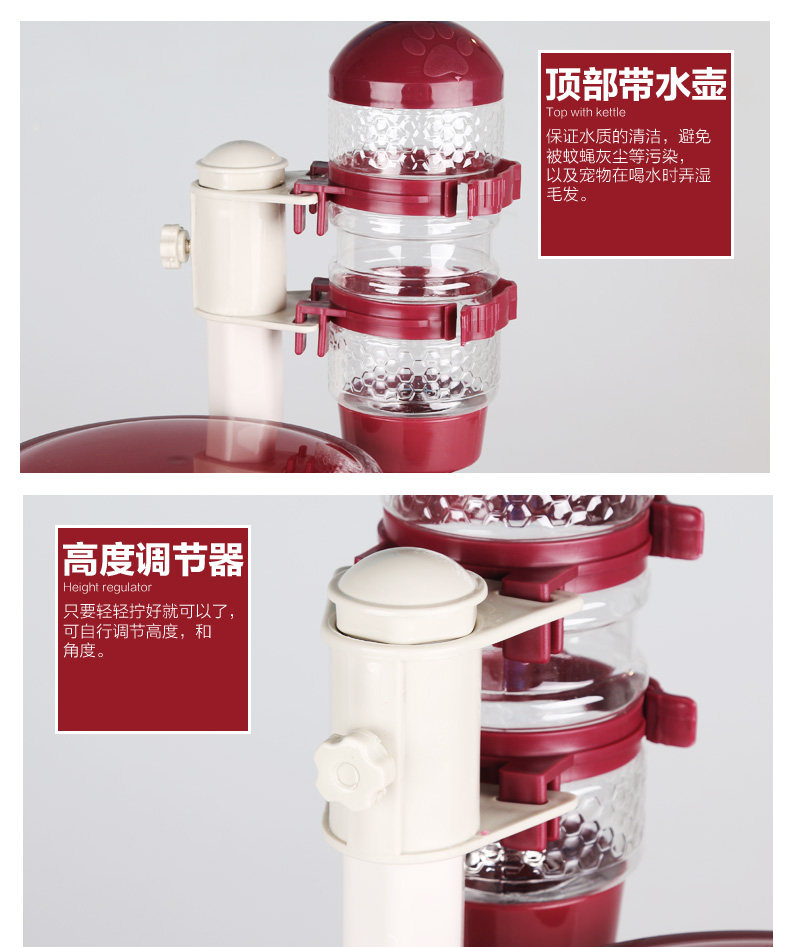 顶部带水壶
Top with kettle
保证水质的清洁，避免被蚊蝇灰尘等污染，以及宠物在喝水时弄湿毛发。

高度调节器
Height regulator
只要轻轻拧好就可以了，可自行调节高度，和角度。