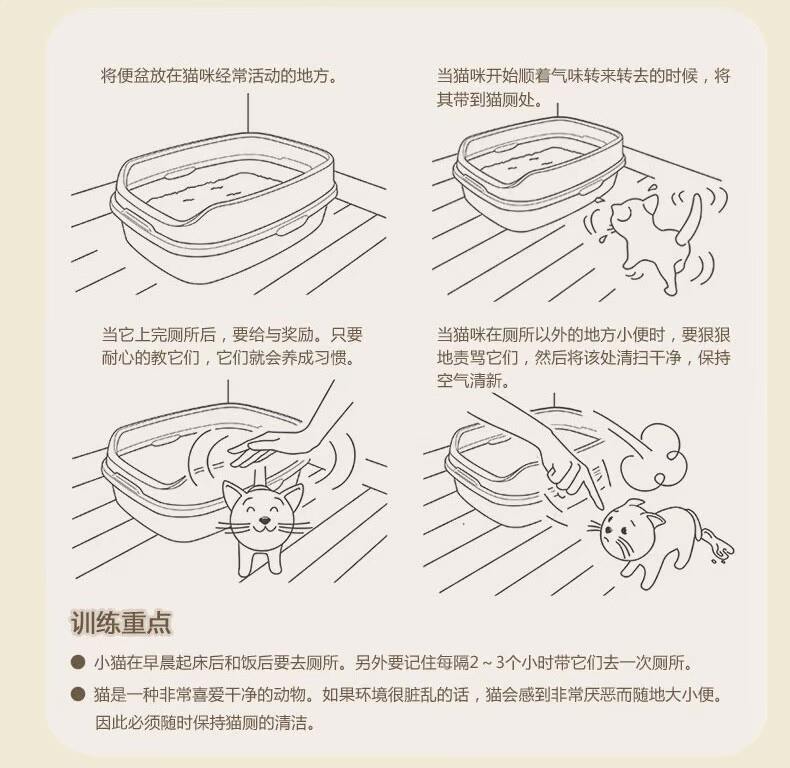 将便盆放在猫咪经常活动的地方。

当猫咪开始顺着气味转来转去的时候，将其带到猫厕处。

当它上完厕所后，要给与奖励。只要耐心的教它们，它们就会养成习惯。

当猫咪在厕所以外的地方小便时，要狠狠地责骂它们，然后将该处清扫干净，保持空气清新。

训练重点

● 小猫在早晨起床后和饭后要去厕所。另外要记住每隔2～3个小时带它们去一次厕所。

● 猫是一种非常喜爱干净的动物。如果环境很脏乱的话，猫会感到非常厌恶而随地大小便。因此必须随时保持猫厕的清洁。