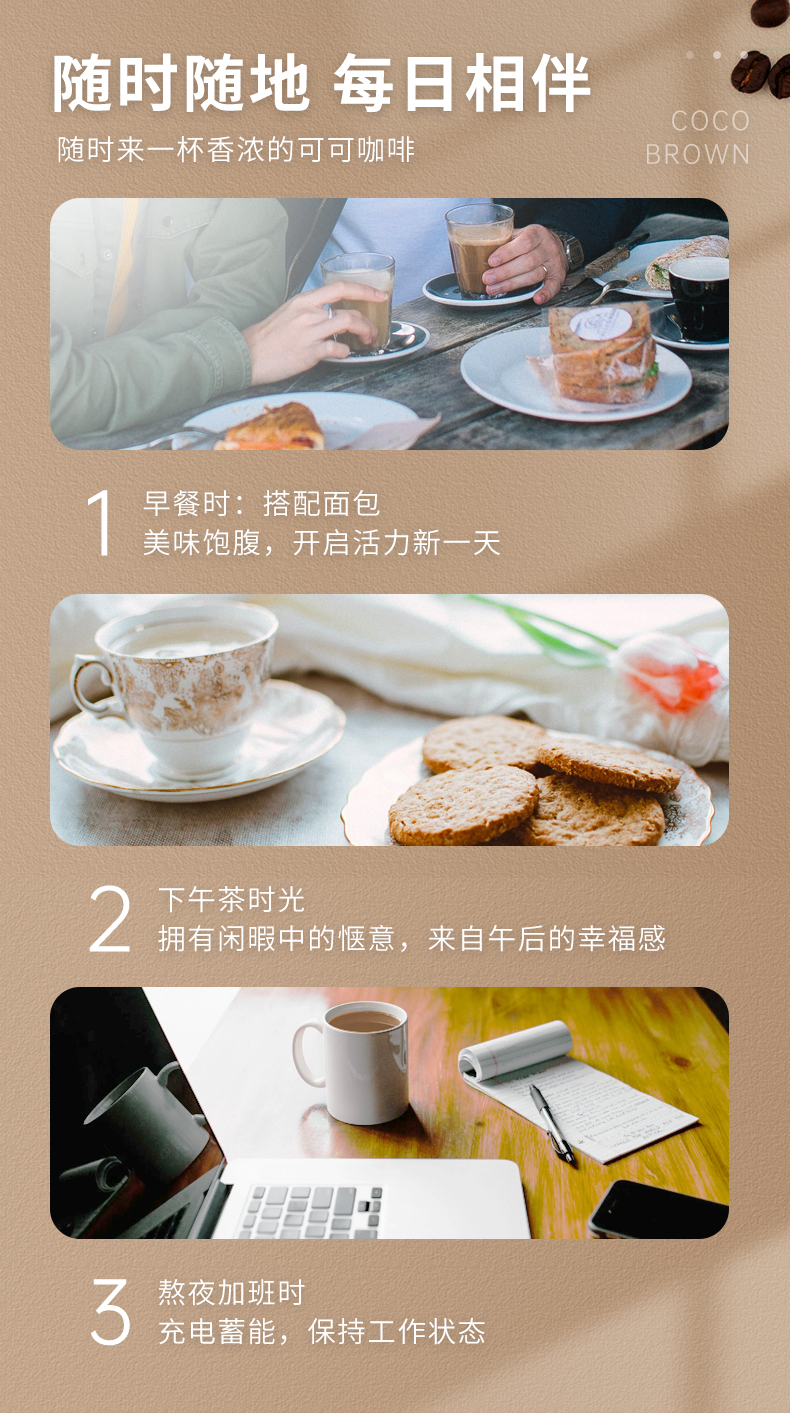 随时随地 每日相伴

随时来一杯香浓的可可咖啡

COCO
BROWN

1 早餐时：搭配面包
美味饱腹，开启活力新一天

2 下午茶时光
拥有闲暇中的惬意，来自午后的幸福感

3 熬夜加班时
充电蓄能，保持工作状态