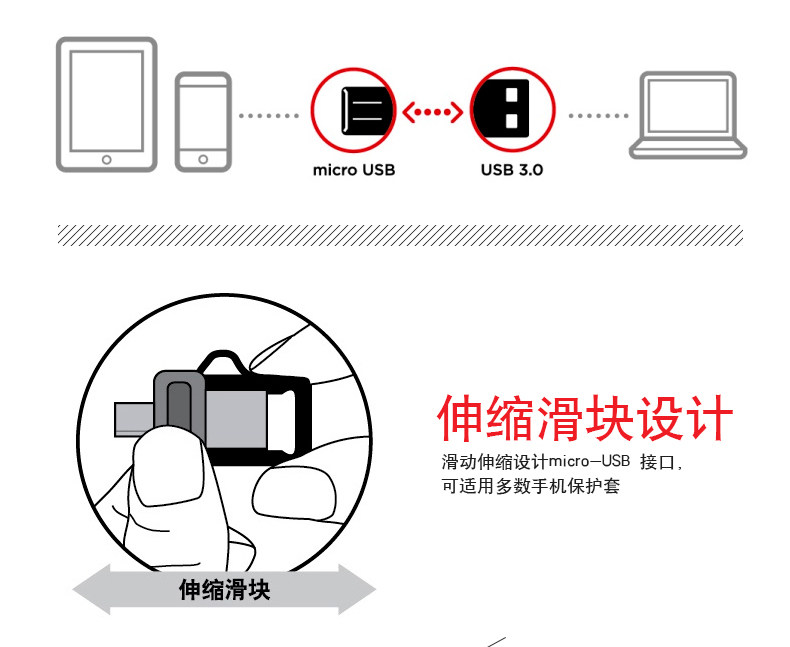 micro USB

USB 3.0

伸缩滑块设计

滑动伸缩设计micro—USB 接口，
可适用多数手机保护套

伸缩滑块