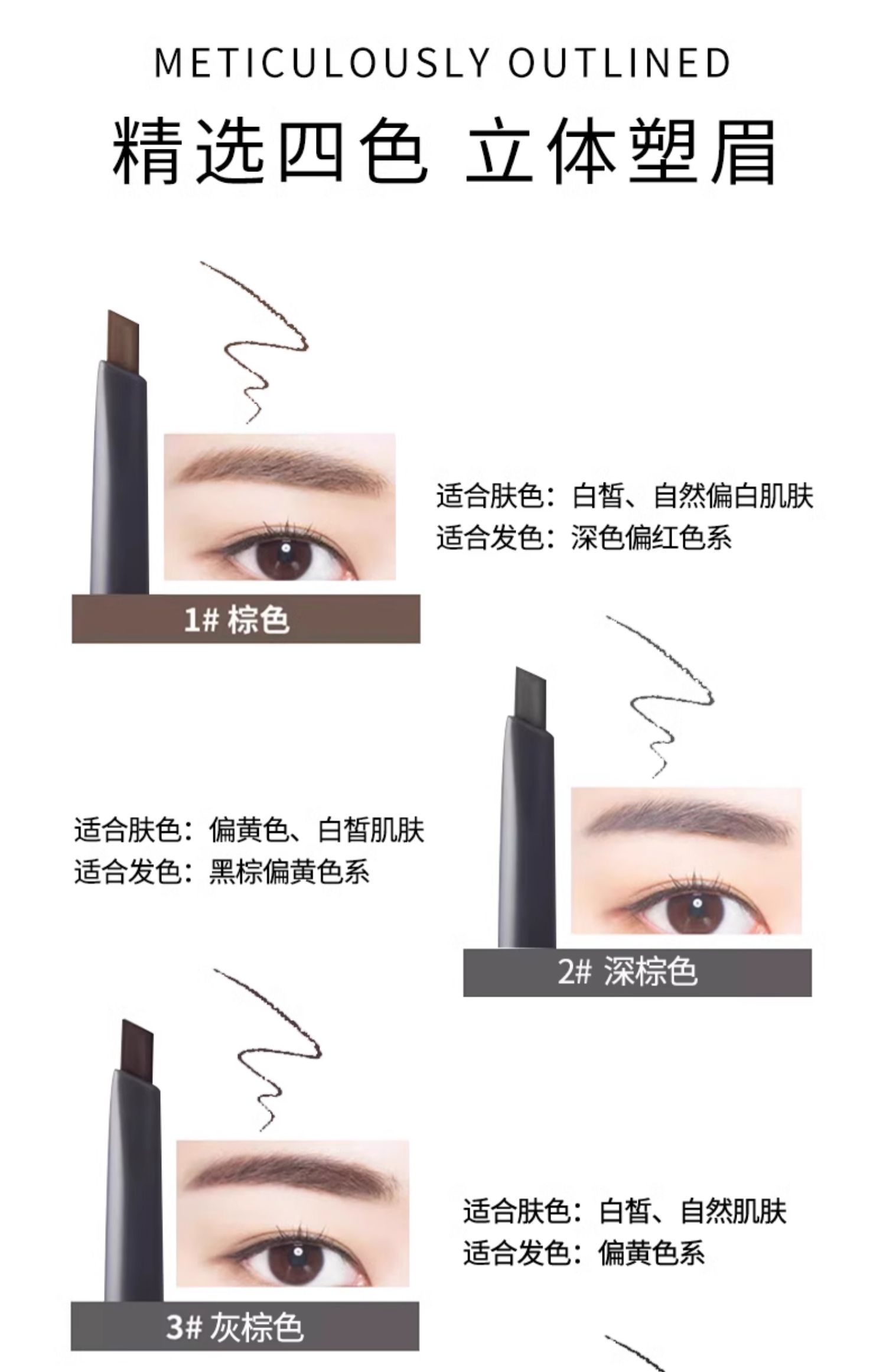 METICULOUSLY OUTLINED

精选四色 立体塑眉

适合肤色：白皙、自然偏白肌肤
适合发色：深色偏红色系

1# 棕色

适合肤色：偏黄色、白皙肌肤
适合发色：黑棕偏黄色系

2# 深棕色

适合肤色：白皙、自然肌肤
适合发色：偏黄色系

3# 灰棕色