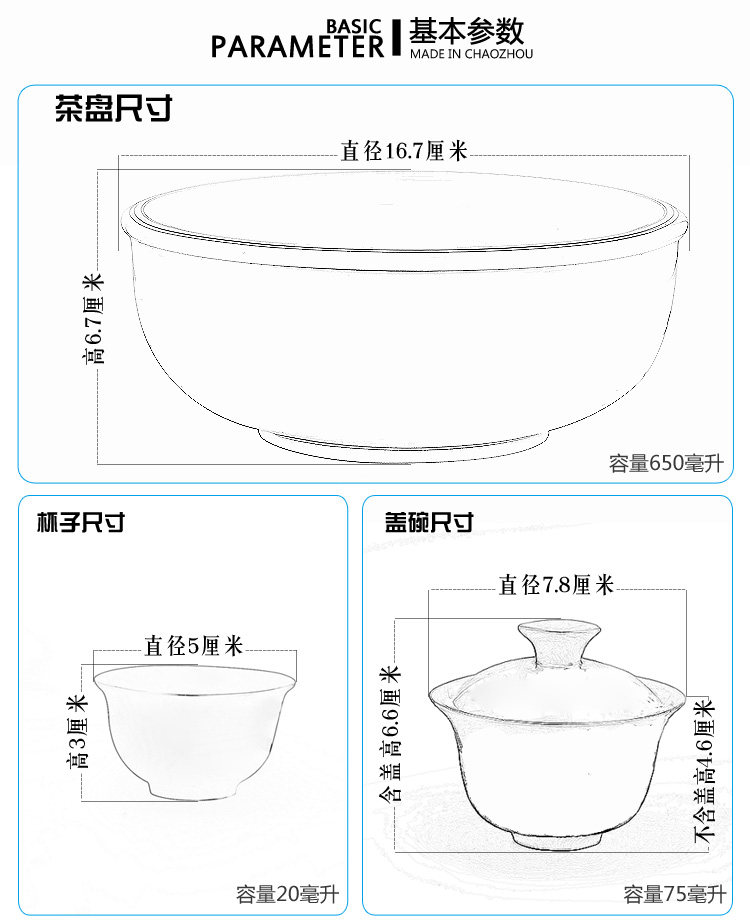 BASIC PARAMETER 基本参数
MADE IN CHAOZHOU

茶盘尺寸

直径16.7厘米

高6.7厘米

容量650毫升

杯子尺寸

直径5厘米

高3厘米

容量20毫升

盖碗尺寸

直径7.8厘米

含盖高6.6厘米

不含盖高4.6厘米

容量75毫升