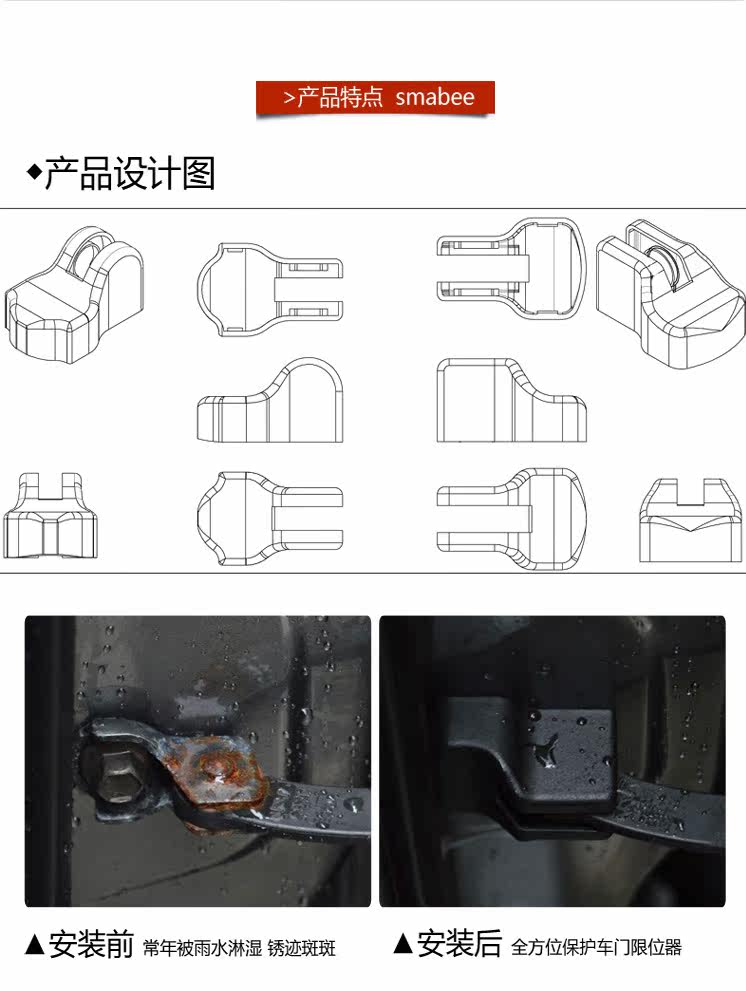 >产品特点 smabee

◆产品设计图

▲安装前 常年被雨水淋湿 锈迹斑斑

▲安装后 全方位保护车门限位器