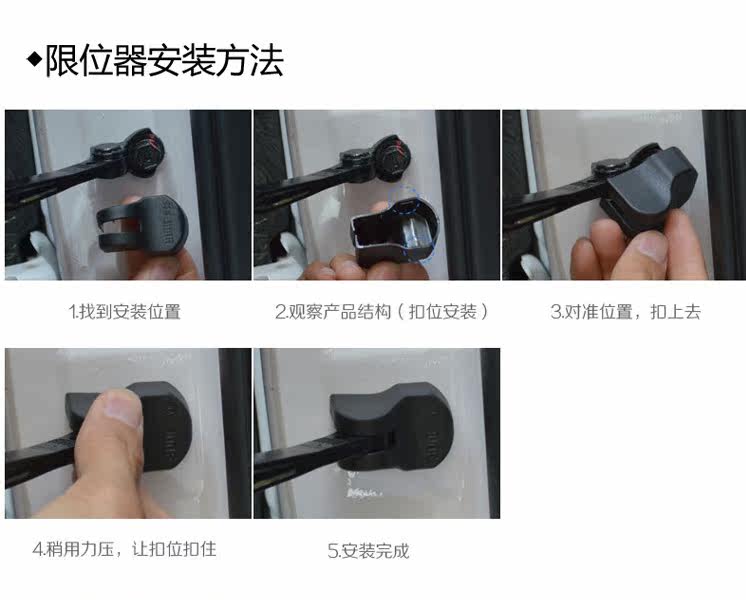 ◆限位器安装方法

1.找到安装位置

2.观察产品结构（扣位安装）

3.对准位置，扣上去

4.稍用力压，让扣位扣住

5.安装完成